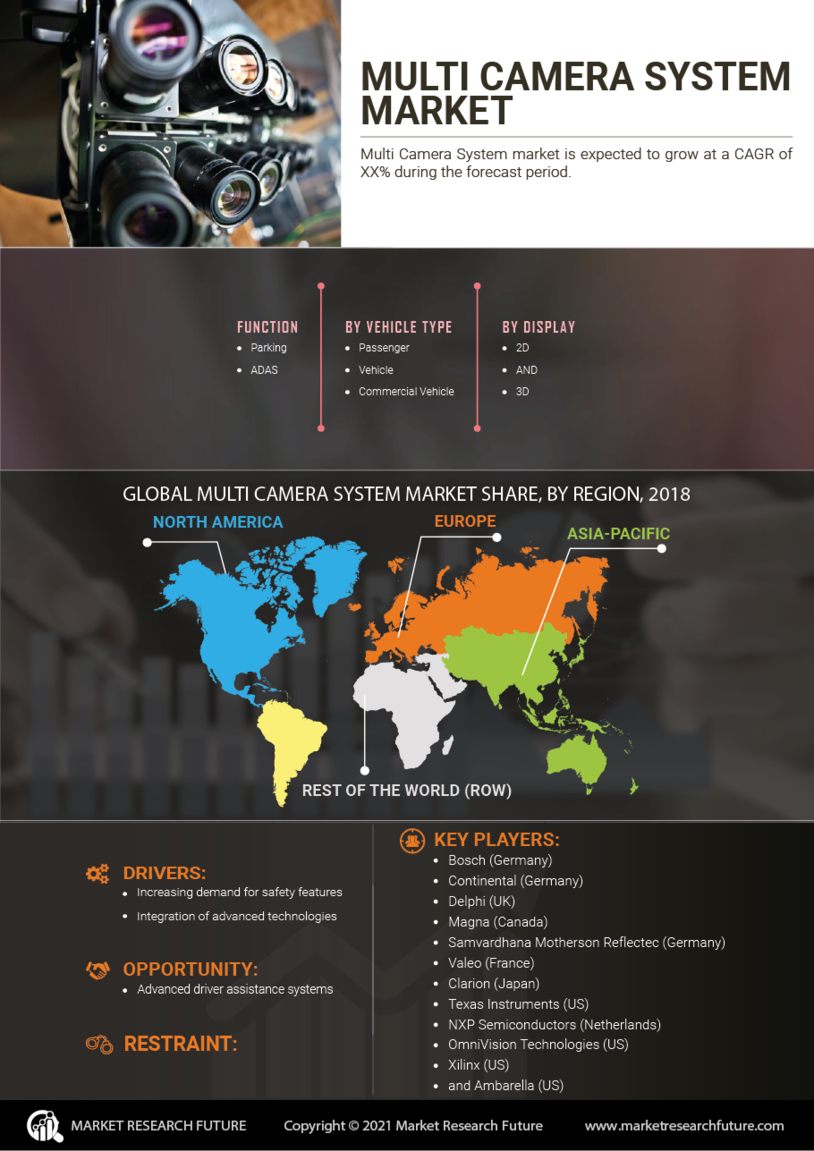 MULTI CAMERA SYSTEM MARKET

Multi Camera System market is expected to grow at a CAGR of XX% during the forecast period.

FUNCTION
- Parking
- ADAS

BY VEHICLE TYPE
- Passenger
- Vehicle
- Commercial Vehicle

BY DISPLAY
- 2D
- AND
- 3D

GLOBAL MULTI CAMERA SYSTEM MARKET SHARE, BY REGION, 2018

NORTH AMERICA

EUROPE

ASIA-PACIFIC

REST OF THE WORLD (ROW)

DRIVERS:
- Increasing demand for safety features
- Integration of advanced technologies

OPPORTUNITY:
- Advanced driver assistance systems

RESTRAINT:

KEY PLAYERS:
- Bosch (Germany)
- Continental (Germany)
- Delphi (UK)
- Magna (Canada)
- Samvardhana Motherson Reflectec (Germany)
- Valeo (France)
- Clarion (Japan)
- Texas Instruments (US)
- NXP Semiconductors (Netherlands)
- OmniVision Technologies (US)
- Xilinx (US)
- and Ambarella (US)

MARKET RESEARCH FUTURE

Copyright © 2021 Market Research Future

www.marketresearchfuture.com