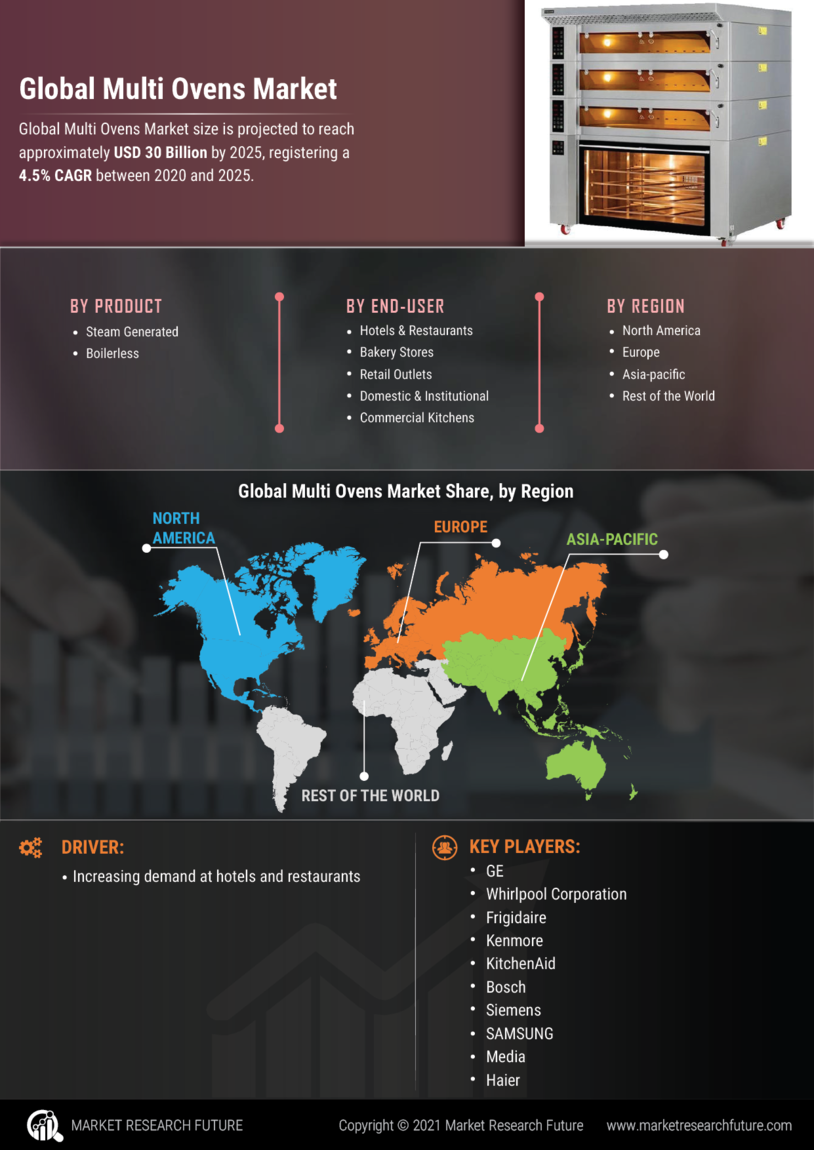 Global Multi Ovens Market

Global Multi Ovens Market size is projected to reach approximately USD 30 Billion by 2025, registering a 4.5% CAGR between 2020 and 2025.

BY PRODUCT
• Steam Generated
• Boilerless

BY END-USER
• Hotels & Restaurants
• Bakery Stores
• Retail Outlets
• Domestic & Institutional
• Commercial Kitchens

BY REGION
• North America
• Europe
• Asia-pacific
• Rest of the World

Global Multi Ovens Market Share, by Region

NORTH AMERICA

EUROPE

ASIA-PACIFIC

REST OF THE WORLD

DRIVER:
• Increasing demand at hotels and restaurants

KEY PLAYERS:
• GE
• Whirlpool Corporation
• Frigidaire
• Kenmore
• KitchenAid
• Bosch
• Siemens
• SAMSUNG
• Media
• Haier

MARKET RESEARCH FUTURE

Copyright © 2021 Market Research Future

www.marketresearchfuture.com