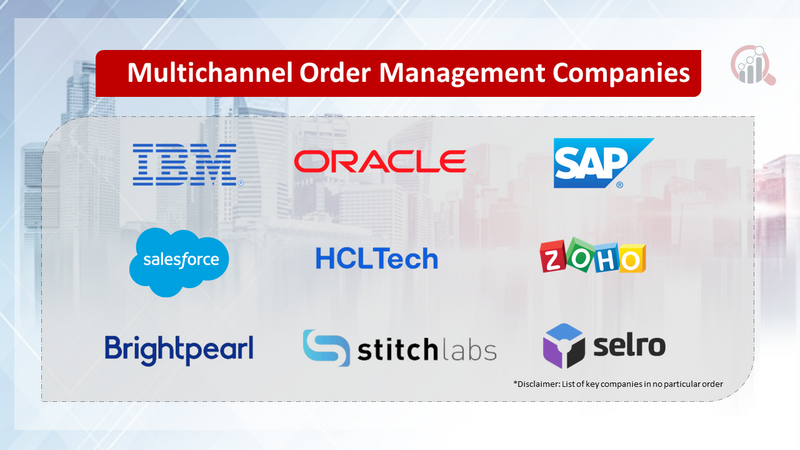 Multichannel Order Management Companies

IBM

ORACLE

SAP

salesforce

HCLTech

ZOHO

Brightpearl

stitchlabs

selro

*Disclaimer: List of key companies in no particular order