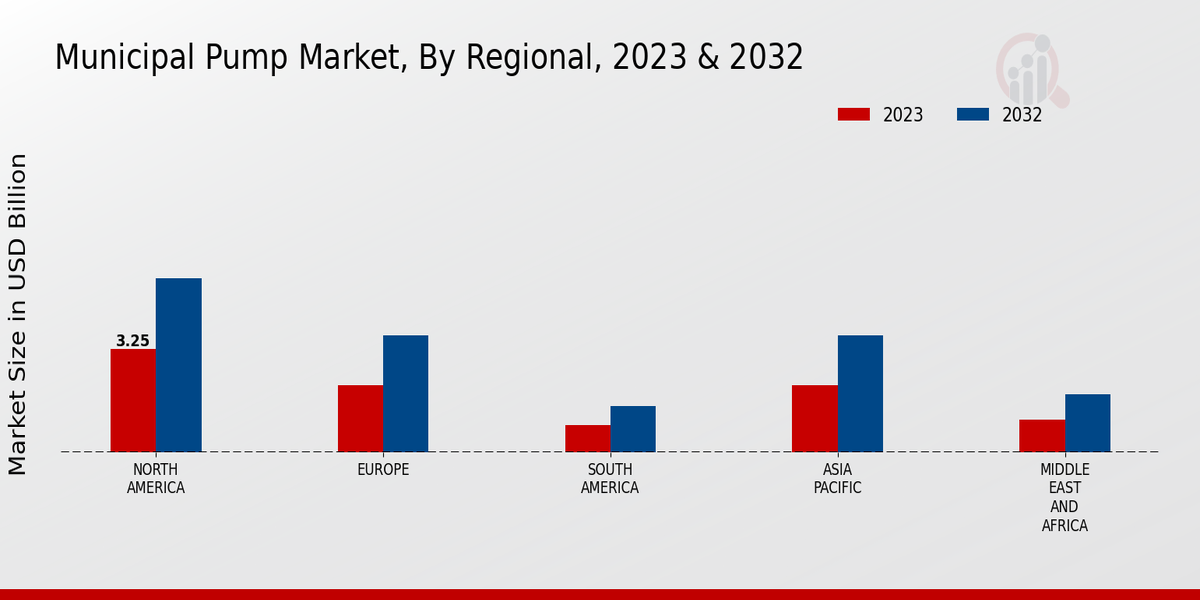 Municipal Pump Market, By Regional, 2023 & 2032

2023
2032

Market Size in USD Billion

3.25

NORTH AMERICA
EUROPE
SOUTH AMERICA
ASIA PACIFIC
MIDDLE EAST AND AFRICA