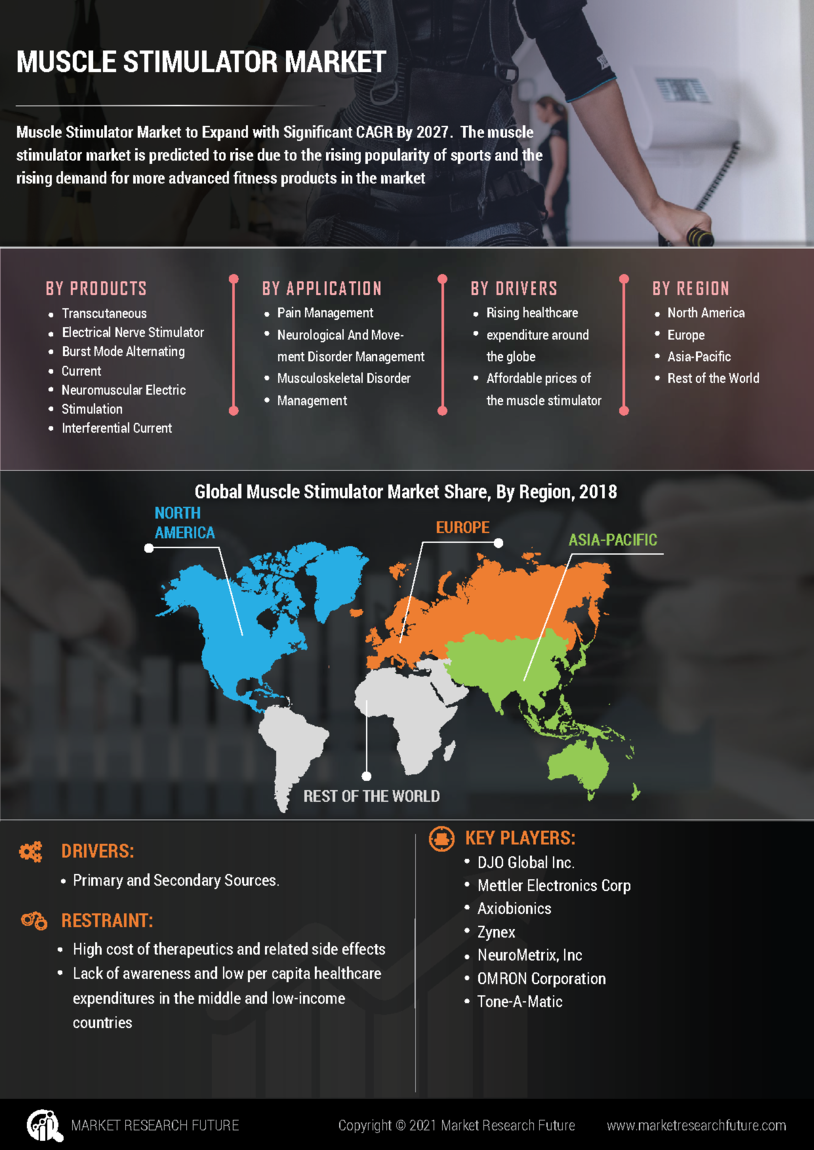 MUSCLE STIMULATOR MARKET

Muscle Stimulator Market to Expand with Significant CAGR By 2027. The muscle stimulator market is predicted to rise due to the rising popularity of sports and the rising demand for more advanced fitness products in the market

BY PRODUCTS
- Transcutaneous
- Electrical Nerve Stimulator
- Burst Mode Alternating
- Current
- Neuromuscular Electric
- Stimulation
- Interferential Current

BY APPLICATION
- Pain Management
- Neurological And Movement Disorder Management
- Musculoskeletal Disorder
- Management

BY DRIVERS
- Rising healthcare expenditure around the globe
- Affordable prices of the muscle stimulator

BY REGION
- North America
- Europe
- Asia-Pacific
- Rest of the World

Global Muscle Stimulator Market Share, By Region, 2018

NORTH AMERICA

EUROPE

ASIA-PACIFIC

REST OF THE WORLD

DRIVERS:
- Primary and Secondary Sources.

RESTRAINT:
- High cost of therapeutics and related side effects
- Lack of awareness and low per capita healthcare expenditures in the middle and low-income countries

KEY PLAYERS:
- DJO Global Inc.
- Mettler Electronics Corp
- Axiobionics
- Zynex
- NeuroMetrix, Inc
- OMRON Corporation
- Tone-A-Matic

MARKET RESEARCH FUTURE

Copyright © 2021 Market Research Future

www.marketresearchfuture.com