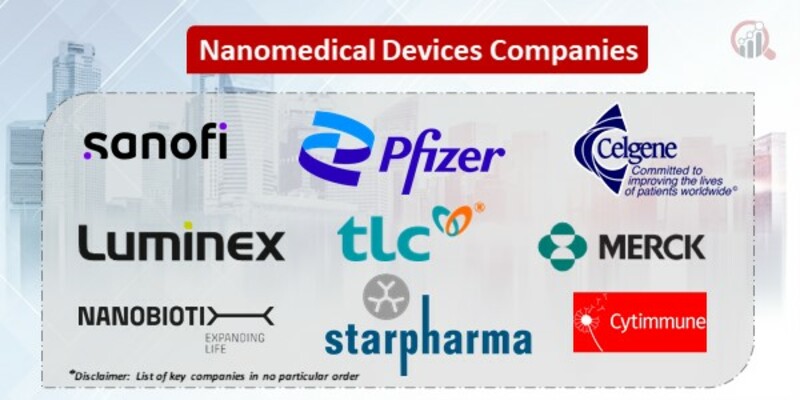 Nanomedical Devices Companies

sanofi

Pfizer

Celgene
Committed to improving the lives of patients worldwide®

Luminex

tlc®

MERCK

NANOBIOTIX
EXPANDING LIFE

starpharma

Cytimmune

*Disclaimer: List of key companies in no particular order