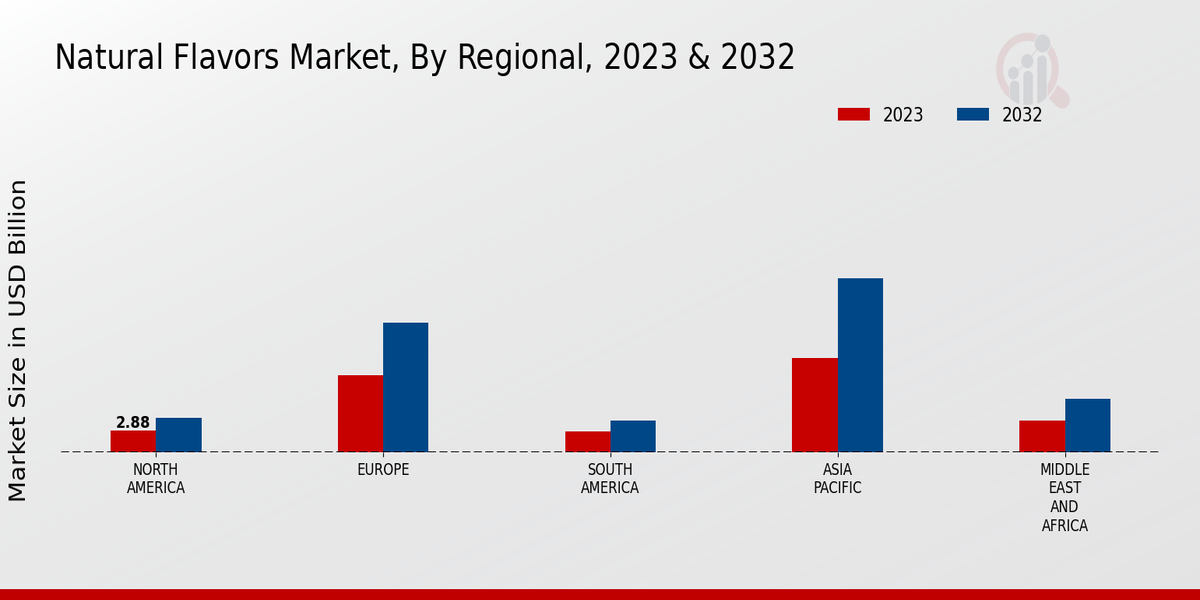 Natural Flavors Market, By Regional, 2023 & 2032

2023
2032

Market Size in USD Billion

2.88

NORTH AMERICA
EUROPE
SOUTH AMERICA
ASIA PACIFIC
MIDDLE EAST AND AFRICA