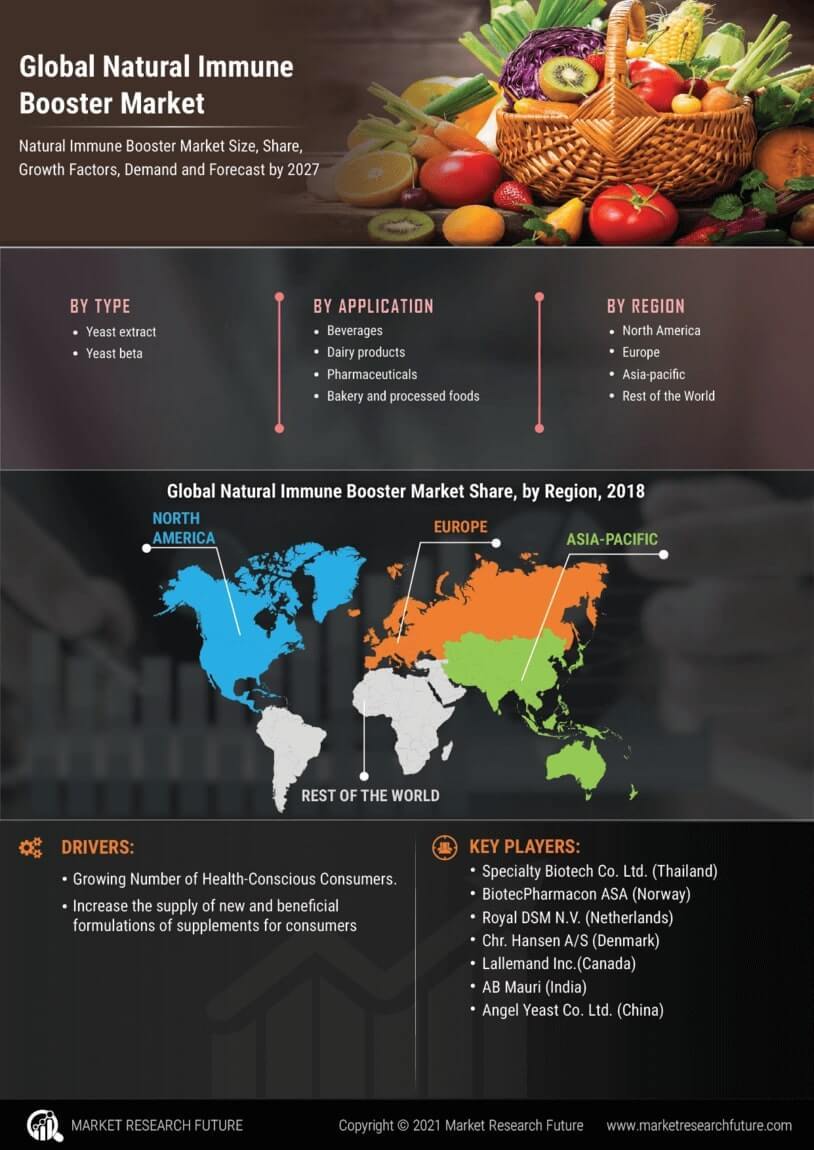 Global Natural Immune Booster Market

Natural Immune Booster Market Size, Share, Growth Factors, Demand and Forecast by 2027

BY TYPE
• Yeast extract
• Yeast beta

BY APPLICATION
• Beverages
• Dairy products
• Pharmaceuticals
• Bakery and processed foods

BY REGION
• North America
• Europe
• Asia-pacific
• Rest of the World

Global Natural Immune Booster Market Share, by Region, 2018

NORTH AMERICA

EUROPE

ASIA-PACIFIC

REST OF THE WORLD

DRIVERS:
• Growing Number of Health-Conscious Consumers.
• Increase the supply of new and beneficial formulations of supplements for consumers

KEY PLAYERS:
• Specialty Biotech Co. Ltd. (Thailand)
• BiotecPharmacon ASA (Norway)
• Royal DSM N.V. (Netherlands)
• Chr. Hansen A/S (Denmark)
• Lallemand Inc.(Canada)
• AB Mauri (India)
• Angel Yeast Co. Ltd. (China)

MARKET RESEARCH FUTURE

Copyright © 2021 Market Research Future

www.marketresearchfuture.com