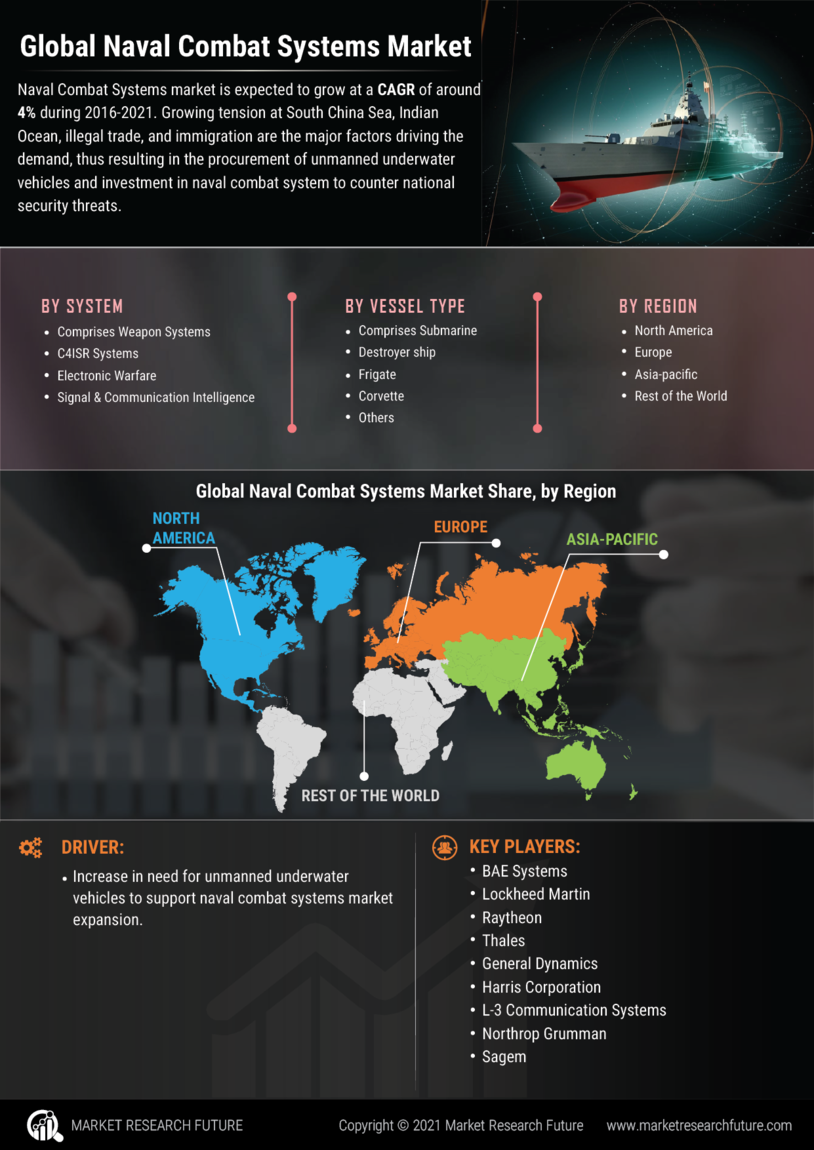 Global Naval Combat Systems Market

Naval Combat Systems market is expected to grow at a CAGR of around 4% during 2016-2021. Growing tension at South China Sea, Indian Ocean, illegal trade, and immigration are the major factors driving the demand, thus resulting in the procurement of unmanned underwater vehicles and investment in naval combat system to counter national security threats.

BY SYSTEM
- Comprises Weapon Systems
- C4ISR Systems
- Electronic Warfare
- Signal & Communication Intelligence

BY VESSEL TYPE
- Comprises Submarine
- Destroyer ship
- Frigate
- Corvette
- Others

BY REGION
- North America
- Europe
- Asia-pacific
- Rest of the World

Global Naval Combat Systems Market Share, by Region

NORTH AMERICA

EUROPE

ASIA-PACIFIC

REST OF THE WORLD

DRIVER:
- Increase in need for unmanned underwater vehicles to support naval combat systems market expansion.

KEY PLAYERS:
- BAE Systems
- Lockheed Martin
- Raytheon
- Thales
- General Dynamics
- Harris Corporation
- L-3 Communication Systems
- Northrop Grumman
- Sagem

MARKET RESEARCH FUTURE

Copyright © 2021 Market Research Future

www.marketresearchfuture.com