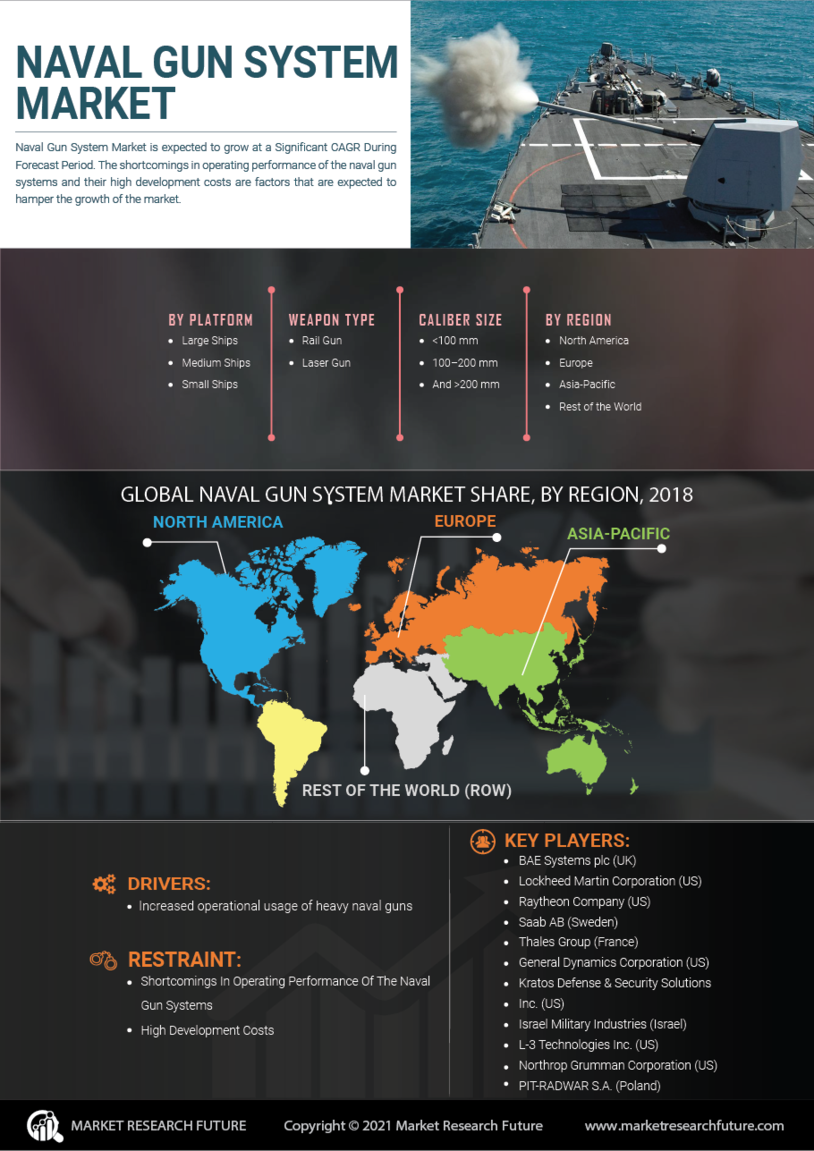 NAVAL GUN SYSTEM MARKET

Naval Gun System Market is expected to grow at a Significant CAGR During Forecast Period. The shortcomings in operating performance of the naval gun systems and their high development costs are factors that are expected to hamper the growth of the market.

BY PLATFORM
- Large Ships
- Medium Ships
- Small Ships

WEAPON TYPE
- Rail Gun
- Laser Gun

CALIBER SIZE
- <100 mm
- 100–200 mm
- And >200 mm

BY REGION
- North America
- Europe
- Asia-Pacific
- Rest of the World

GLOBAL NAVAL GUN SYSTEM MARKET SHARE, BY REGION, 2018

NORTH AMERICA
EUROPE
ASIA-PACIFIC
REST OF THE WORLD (ROW)

DRIVERS:
- Increased operational usage of heavy naval guns

RESTRAINT:
- Shortcomings In Operating Performance Of The Naval Gun Systems
- High Development Costs

KEY PLAYERS:
- BAE Systems plc (UK)
- Lockheed Martin Corporation (US)
- Raytheon Company (US)
- Saab AB (Sweden)
- Thales Group (France)
- General Dynamics Corporation (US)
- Kratos Defense & Security Solutions
- Inc. (US)
- Israel Military Industries (Israel)
- L-3 Technologies Inc. (US)
- Northrop Grumman Corporation (US)
- PIT-RADWAR S.A. (Poland)

MARKET RESEARCH FUTURE
Copyright © 2021 Market Research Future
www.marketresearchfuture.com