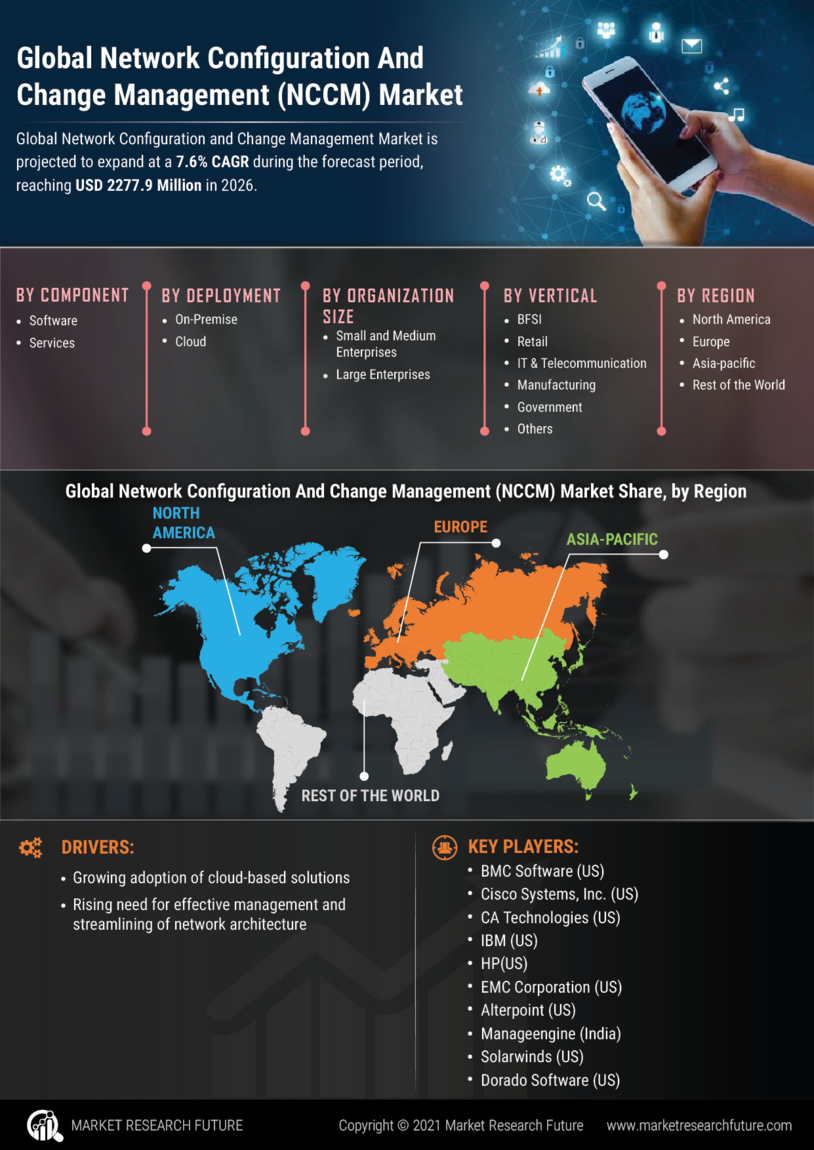 Global Network Configuration And Change Management (NCCM) Market

Global Network Configuration and Change Management Market is projected to expand at a 7.6% CAGR during the forecast period, reaching USD 2277.9 Million in 2026.

BY COMPONENT
- Software
- Services

BY DEPLOYMENT
- On-Premise
- Cloud

BY ORGANIZATION SIZE
- Small and Medium Enterprises
- Large Enterprises

BY VERTICAL
- BFSI
- Retail
- IT & Telecommunication
- Manufacturing
- Government
- Others

BY REGION
- North America
- Europe
- Asia-pacific
- Rest of the World

Global Network Configuration And Change Management (NCCM) Market Share, by Region

NORTH AMERICA

EUROPE

ASIA-PACIFIC

REST OF THE WORLD

DRIVERS:
- Growing adoption of cloud-based solutions
- Rising need for effective management and streamlining of network architecture

KEY PLAYERS:
- BMC Software (US)
- Cisco Systems, Inc. (US)
- CA Technologies (US)
- IBM (US)
- HP(US)
- EMC Corporation (US)
- Alterpoint (US)
- Manageengine (India)
- Solarwinds (US)
- Dorado Software (US)

MARKET RESEARCH FUTURE

Copyright © 2021 Market Research Future

www.marketresearchfuture.com