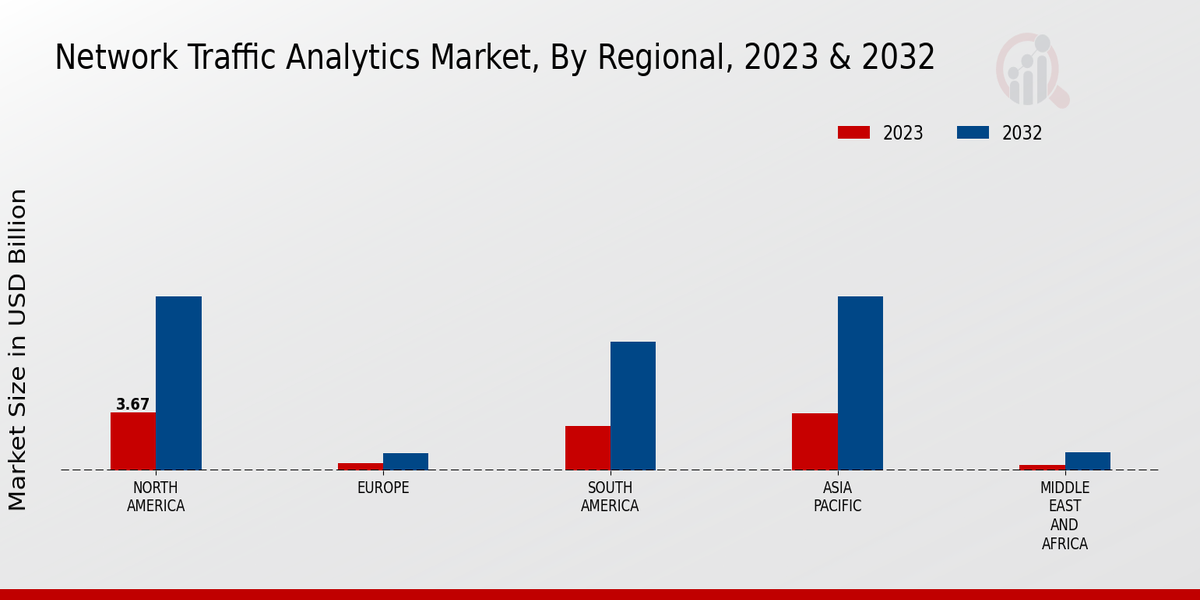 Network Traffic Analytics Market, By Regional, 2023 & 2032

2023 2032

Market Size in USD Billion

3.67

NORTH AMERICA

EUROPE

SOUTH AMERICA

ASIA PACIFIC

MIDDLE EAST AND AFRICA