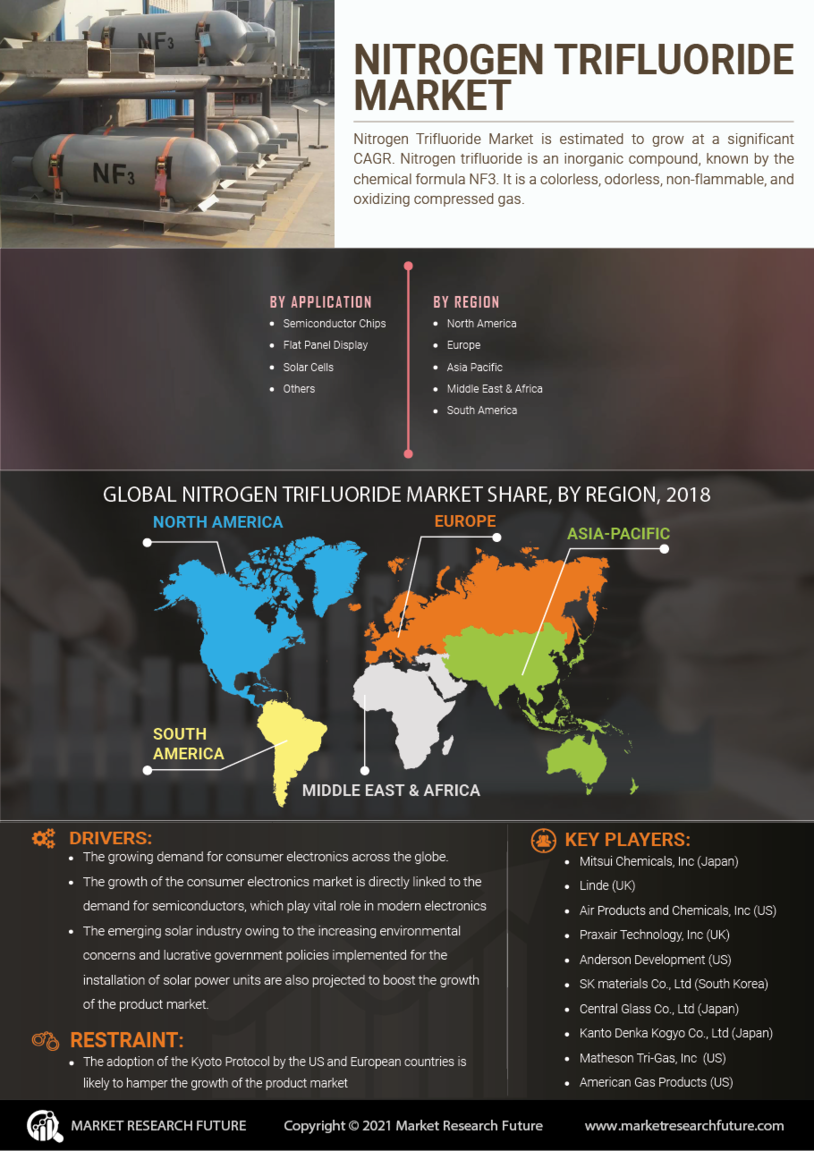 NF3

NF3

NITROGEN TRIFLUORIDE MARKET

Nitrogen Trifluoride Market is estimated to grow at a significant CAGR. Nitrogen trifluoride is an inorganic compound, known by the chemical formula NF3. It is a colorless, odorless, non-flammable, and oxidizing compressed gas.

BY APPLICATION
- Semiconductor Chips
- Flat Panel Display
- Solar Cells
- Others

BY REGION
- North America
- Europe
- Asia Pacific
- Middle East & Africa
- South America

GLOBAL NITROGEN TRIFLUORIDE MARKET SHARE, BY REGION, 2018

NORTH AMERICA

EUROPE

ASIA-PACIFIC

SOUTH AMERICA

MIDDLE EAST & AFRICA

DRIVERS:
- The growing demand for consumer electronics across the globe.
- The growth of the consumer electronics market is directly linked to the demand for semiconductors, which play vital role in modern electronics
- The emerging solar industry owing to the increasing environmental concerns and lucrative government policies implemented for the installation of solar power units are also projected to boost the growth of the product market.

RESTRAINT:
- The adoption of the Kyoto Protocol by the US and European countries is likely to hamper the growth of the product market

KEY PLAYERS:
- Mitsui Chemicals, Inc (Japan)
- Linde (UK)
- Air Products and Chemicals, Inc (US)
- Praxair Technology, Inc (UK)
- Anderson Development (US)
- SK materials Co., Ltd (South Korea)
- Central Glass Co., Ltd (Japan)
- Kanto Denka Kogyo Co., Ltd (Japan)
- Matheson Tri-Gas, Inc (US)
- American Gas Products (US)

MARKET RESEARCH FUTURE

Copyright © 2021 Market Research Future

www.marketresearchfuture.com