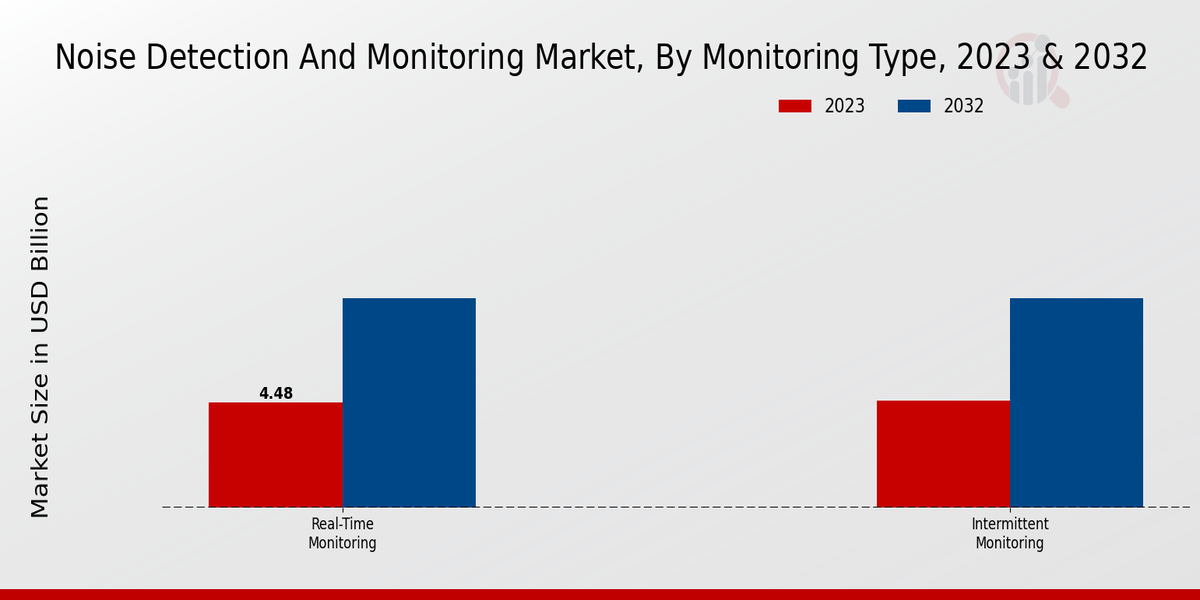 Noise Detection And Monitoring Market, By Monitoring Type, 2023 & 2032

2023 2032

Market Size in USD Billion

4.48

Real-Time Monitoring

Intermittent Monitoring