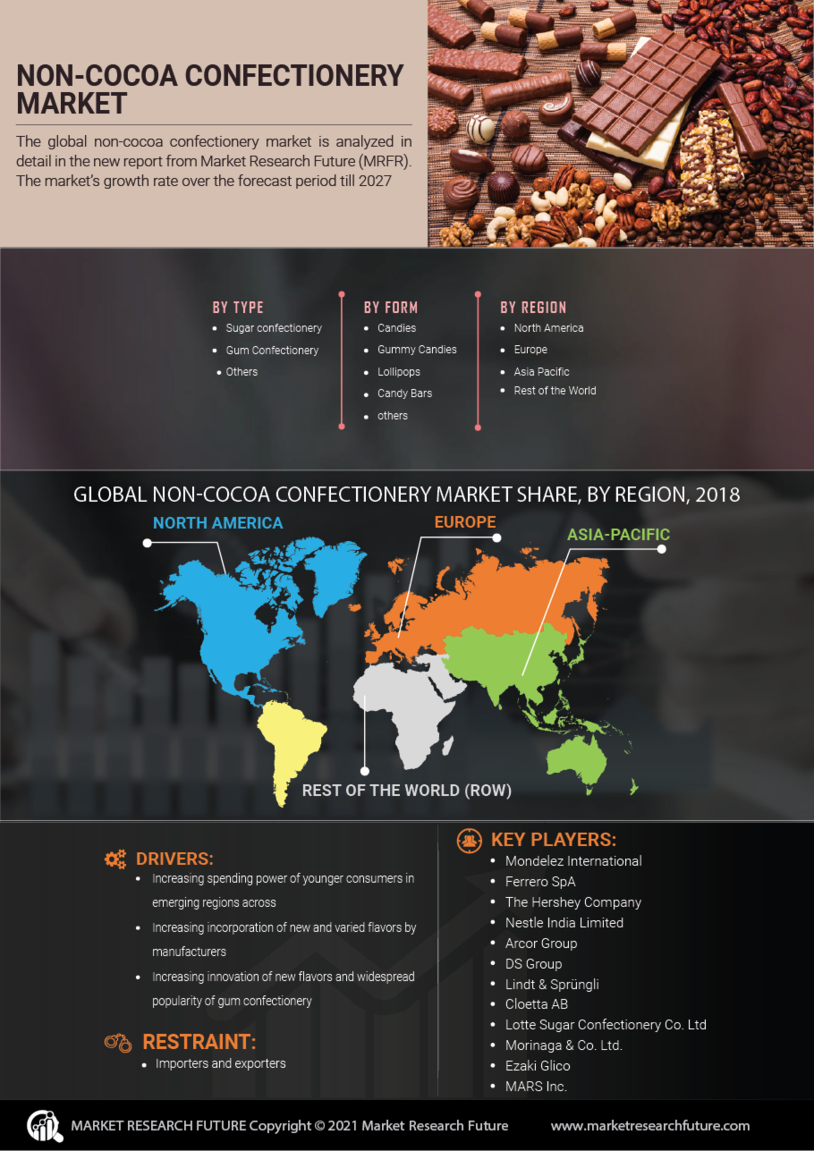 NON-COCOA CONFECTIONERY MARKET

The global non-cocoa confectionery market is analyzed in detail in the new report from Market Research Future (MRFR). The market's growth rate over the forecast period till 2027

BY TYPE
- Sugar confectionery
- Gum Confectionery
- Others

BY FORM
- Candies
- Gummy Candies
- Lollipops
- Candy Bars
- others

BY REGION
- North America
- Europe
- Asia Pacific
- Rest of the World

GLOBAL NON-COCOA CONFECTIONERY MARKET SHARE, BY REGION, 2018

NORTH AMERICA
EUROPE
ASIA-PACIFIC
REST OF THE WORLD (ROW)

DRIVERS:
- Increasing spending power of younger consumers in emerging regions across
- Increasing incorporation of new and varied flavors by manufacturers
- Increasing innovation of new flavors and widespread popularity of gum confectionery

RESTRAINT:
- Importers and exporters

KEY PLAYERS:
- Mondelez International
- Ferrero SpA
- The Hershey Company
- Nestle India Limited
- Arcor Group
- DS Group
- Lindt & Sprüngli
- Cloetta AB
- Lotte Sugar Confectionery Co. Ltd
- Morinaga & Co. Ltd.
- Ezaki Glico
- MARS Inc.

MARKET RESEARCH FUTURE Copyright © 2021 Market Research Future www.marketresearchfuture.com