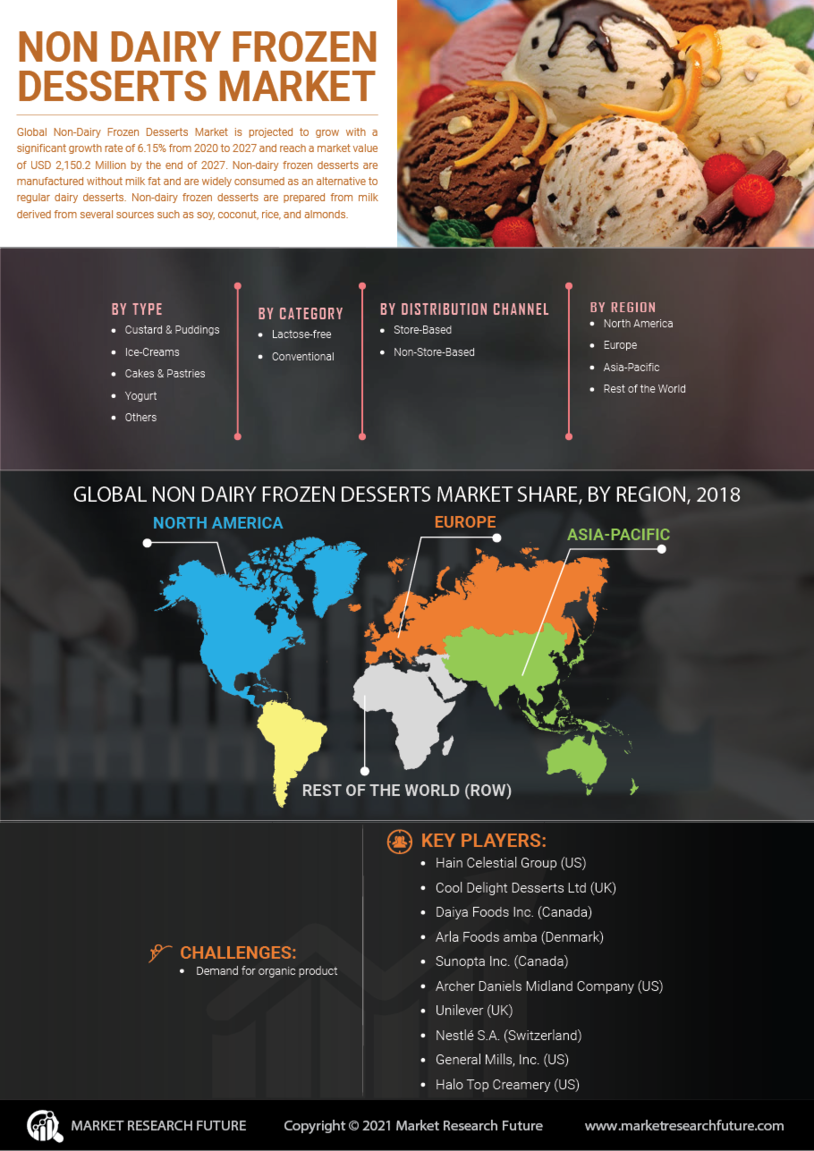 NON DAIRY FROZEN DESSERTS MARKET

Global Non-Dairy Frozen Desserts Market is projected to grow with a significant growth rate of 6.15% from 2020 to 2027 and reach a market value of USD 2,150.2 Million by the end of 2027. Non-dairy frozen desserts are manufactured without milk fat and are widely consumed as an alternative to regular dairy desserts. Non-dairy frozen desserts are prepared from milk derived from several sources such as soy, coconut, rice, and almonds.

BY TYPE
- Custard & Puddings
- Ice-Creams
- Cakes & Pastries
- Yogurt
- Others

BY CATEGORY
- Lactose-free
- Conventional

BY DISTRIBUTION CHANNEL
- Store-Based
- Non-Store-Based

BY REGION
- North America
- Europe
- Asia-Pacific
- Rest of the World

GLOBAL NON DAIRY FROZEN DESSERTS MARKET SHARE, BY REGION, 2018

NORTH AMERICA
EUROPE
ASIA-PACIFIC
REST OF THE WORLD (ROW)

CHALLENGES:
- Demand for organic product

KEY PLAYERS:
- Hain Celestial Group (US)
- Cool Delight Desserts Ltd (UK)
- Daiya Foods Inc. (Canada)
- Arla Foods amba (Denmark)
- Sunopta Inc. (Canada)
- Archer Daniels Midland Company (US)
- Unilever (UK)
- Nestlé S.A. (Switzerland)
- General Mills, Inc. (US)
- Halo Top Creamery (US)

MARKET RESEARCH FUTURE   Copyright © 2021 Market Research Future   www.marketresearchfuture.com