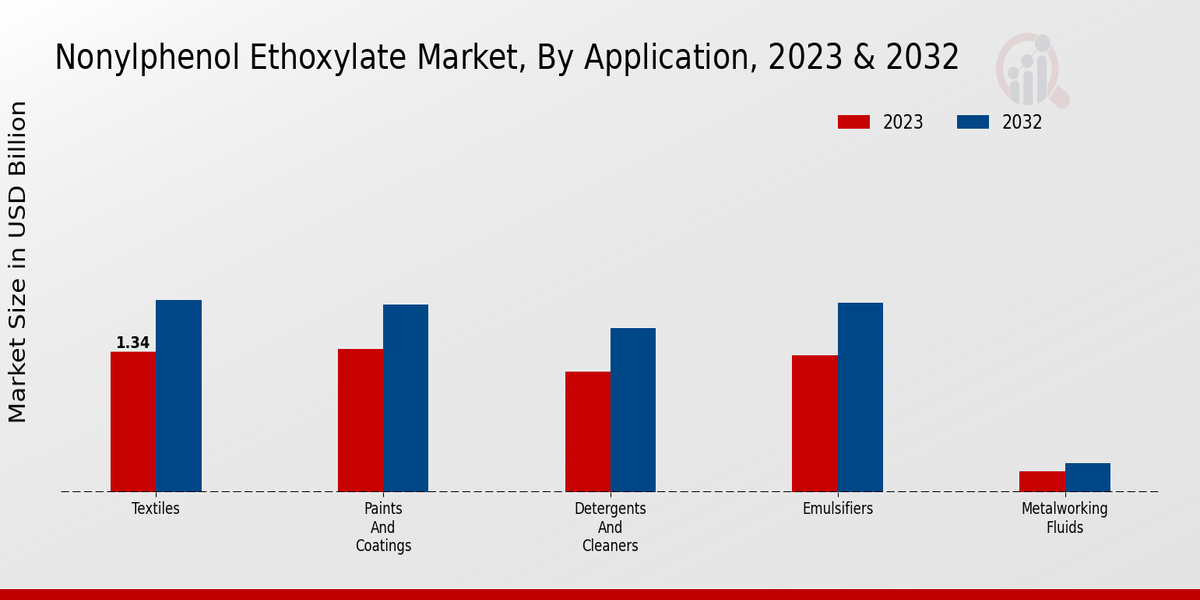 Nonylphenol Ethoxylate Market, By Application, 2023 & 2032

2023
2032

Market Size in USD Billion

1.34

Textiles
Paints And Coatings
Detergents And Cleaners
Emulsifiers
Metalworking Fluids