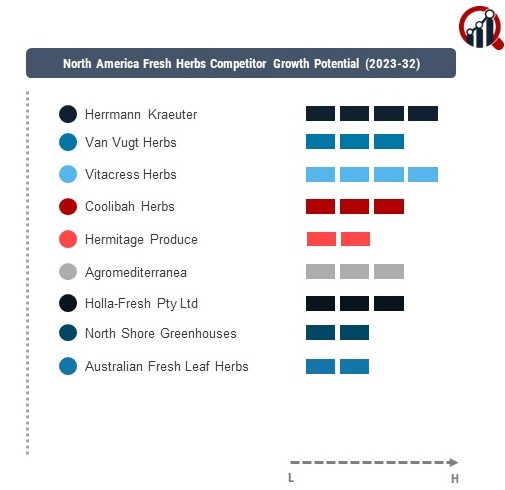 North America Fresh Herbs Competitor Growth Potential (2023-32)

Herrmann Kraeuter
Van Vugt Herbs
Vitacress Herbs
Coolibah Herbs
Hermitage Produce
Agromediterranea
Holla-Fresh Pty Ltd
North Shore Greenhouses
Australian Fresh Leaf Herbs

L
H