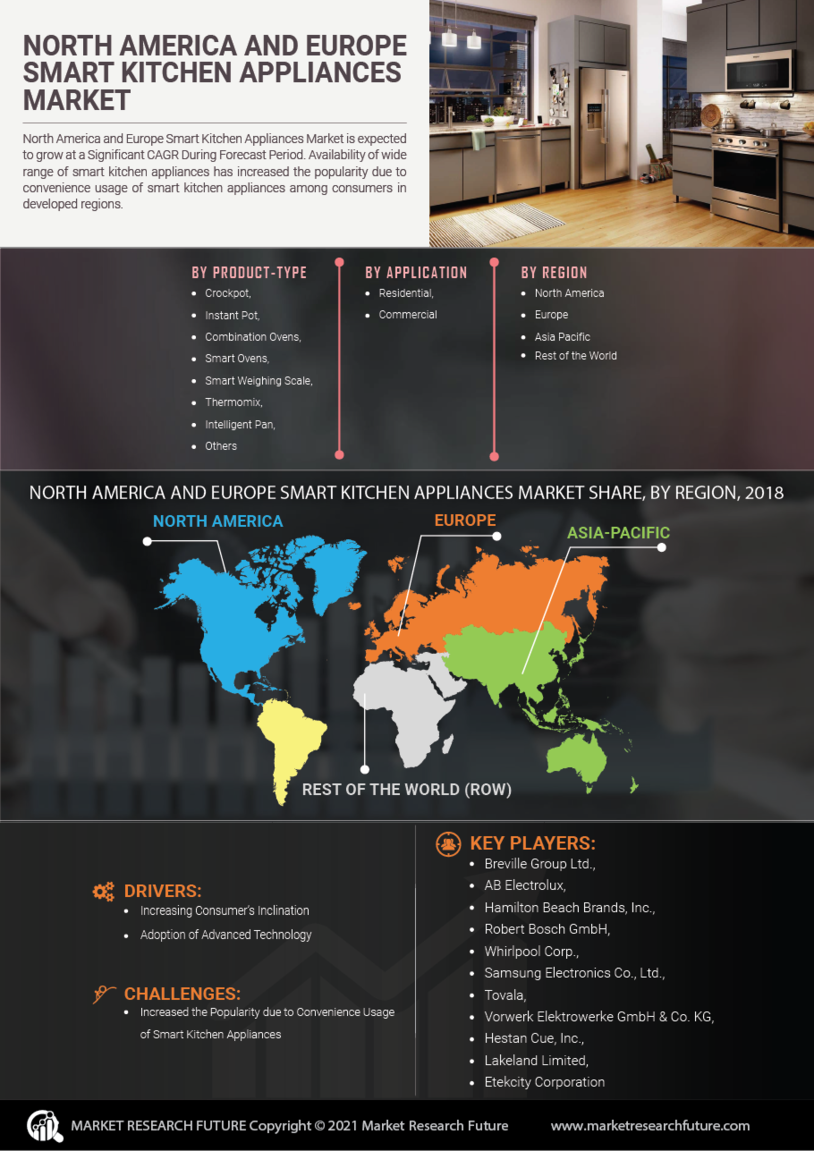 NORTH AMERICA AND EUROPE SMART KITCHEN APPLIANCES MARKET

North America and Europe Smart Kitchen Appliances Market is expected to grow at a Significant CAGR During Forecast Period. Availability of wide range of smart kitchen appliances has increased the popularity due to convenience usage of smart kitchen appliances among consumers in developed regions.

BY PRODUCT-TYPE
• Crockpot,
• Instant Pot,
• Combination Ovens,
• Smart Ovens,
• Smart Weighing Scale,
• Thermomix,
• Intelligent Pan,
• Others

BY APPLICATION
• Residential,
• Commercial

BY REGION
• North America
• Europe
• Asia Pacific
• Rest of the World

NORTH AMERICA AND EUROPE SMART KITCHEN APPLIANCES MARKET SHARE, BY REGION, 2018

NORTH AMERICA
EUROPE
ASIA-PACIFIC
REST OF THE WORLD (ROW)

DRIVERS:
• Increasing Consumer's Inclination
• Adoption of Advanced Technology

CHALLENGES:
• Increased the Popularity due to Convenience Usage of Smart Kitchen Appliances

KEY PLAYERS:
• Breville Group Ltd.,
• AB Electrolux,
• Hamilton Beach Brands, Inc.,
• Robert Bosch GmbH,
• Whirlpool Corp.,
• Samsung Electronics Co., Ltd.,
• Tovala,
• Vorwerk Elektrowerke GmbH & Co. KG,
• Hestan Cue, Inc.,
• Lakeland Limited,
• Etekcity Corporation

MARKET RESEARCH FUTURE Copyright © 2021 Market Research Future
www.marketresearchfuture.com