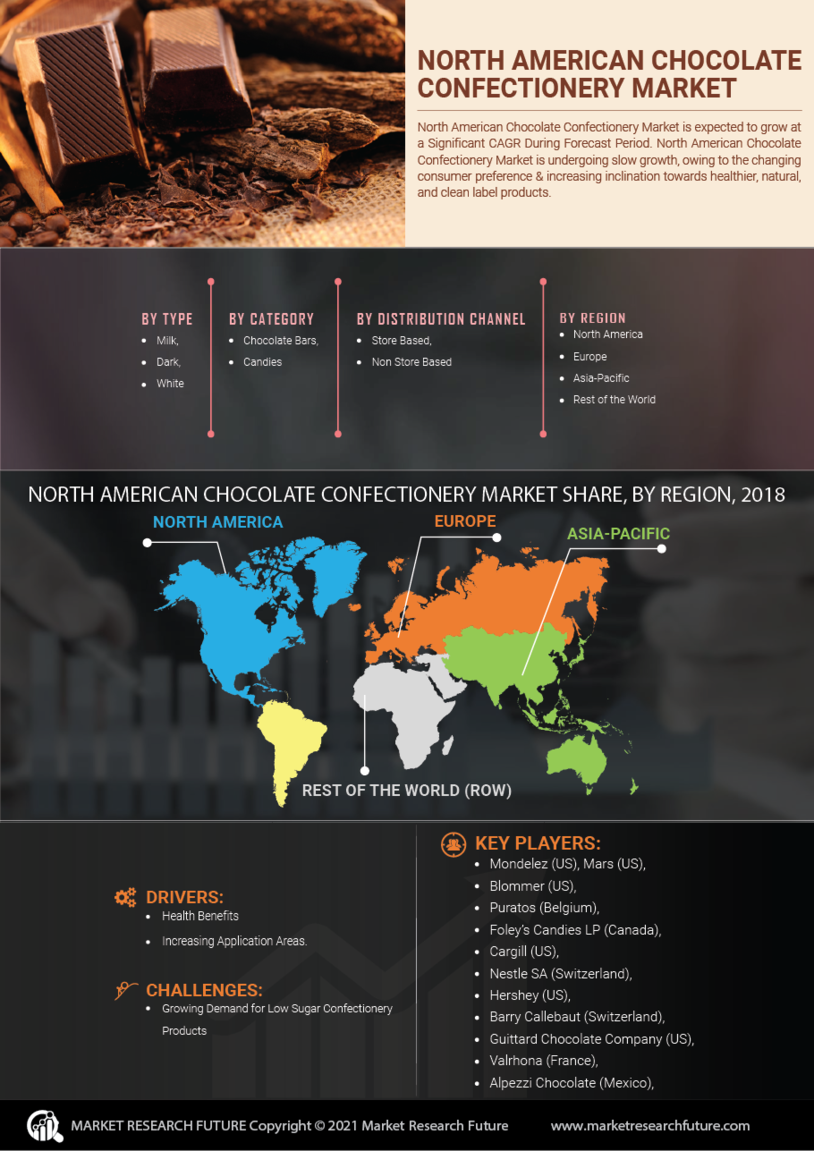 NORTH AMERICAN CHOCOLATE CONFECTIONERY MARKET

North American Chocolate Confectionery Market is expected to grow at a Significant CAGR During Forecast Period. North American Chocolate Confectionery Market is undergoing slow growth, owing to the changing consumer preference & increasing inclination towards healthier, natural, and clean label products.

BY TYPE
- Milk,
- Dark,
- White

BY CATEGORY
- Chocolate Bars,
- Candies

BY DISTRIBUTION CHANNEL
- Store Based,
- Non Store Based

BY REGION
- North America
- Europe
- Asia-Pacific
- Rest of the World

NORTH AMERICAN CHOCOLATE CONFECTIONERY MARKET SHARE, BY REGION, 2018

NORTH AMERICA

EUROPE

ASIA-PACIFIC

REST OF THE WORLD (ROW)

DRIVERS:
- Health Benefits
- Increasing Application Areas.

CHALLENGES:
- Growing Demand for Low Sugar Confectionery Products

KEY PLAYERS:
- Mondelez (US), Mars (US),
- Blommer (US),
- Puratos (Belgium),
- Foley's Candies LP (Canada),
- Cargill (US),
- Nestle SA (Switzerland),
- Hershey (US),
- Barry Callebaut (Switzerland),
- Guittard Chocolate Company (US),
- Valrhona (France),
- Alpezzi Chocolate (Mexico),

MARKET RESEARCH FUTURE Copyright © 2021 Market Research Future www.marketresearchfuture.com