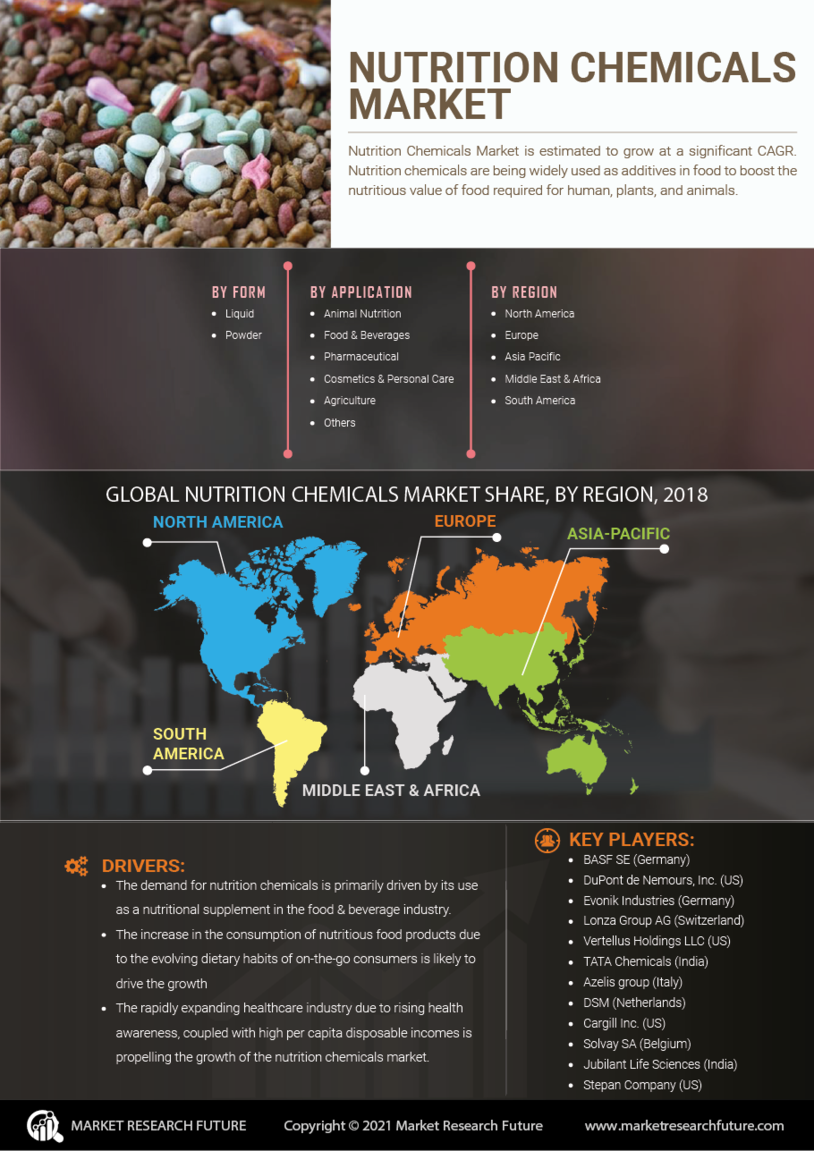 NUTRITION CHEMICALS MARKET

Nutrition Chemicals Market is estimated to grow at a significant CAGR. Nutrition chemicals are being widely used as additives in food to boost the nutritious value of food required for human, plants, and animals.

BY FORM
- Liquid
- Powder

BY APPLICATION
- Animal Nutrition
- Food & Beverages
- Pharmaceutical
- Cosmetics & Personal Care
- Agriculture
- Others

BY REGION
- North America
- Europe
- Asia Pacific
- Middle East & Africa
- South America

GLOBAL NUTRITION CHEMICALS MARKET SHARE, BY REGION, 2018

NORTH AMERICA
EUROPE
ASIA-PACIFIC
SOUTH AMERICA
MIDDLE EAST & AFRICA

DRIVERS:
- The demand for nutrition chemicals is primarily driven by its use as a nutritional supplement in the food & beverage industry.
- The increase in the consumption of nutritious food products due to the evolving dietary habits of on-the-go consumers is likely to drive the growth
- The rapidly expanding healthcare industry due to rising health awareness, coupled with high per capita disposable incomes is propelling the growth of the nutrition chemicals market.

KEY PLAYERS:
- BASF SE (Germany)
- DuPont de Nemours, Inc. (US)
- Evonik Industries (Germany)
- Lonza Group AG (Switzerland)
- Vertellus Holdings LLC (US)
- TATA Chemicals (India)
- Azelis group (Italy)
- DSM (Netherlands)
- Cargill Inc. (US)
- Solvay SA (Belgium)
- Jubilant Life Sciences (India)
- Stepan Company (US)

MARKET RESEARCH FUTURE
Copyright © 2021 Market Research Future
www.marketresearchfuture.com