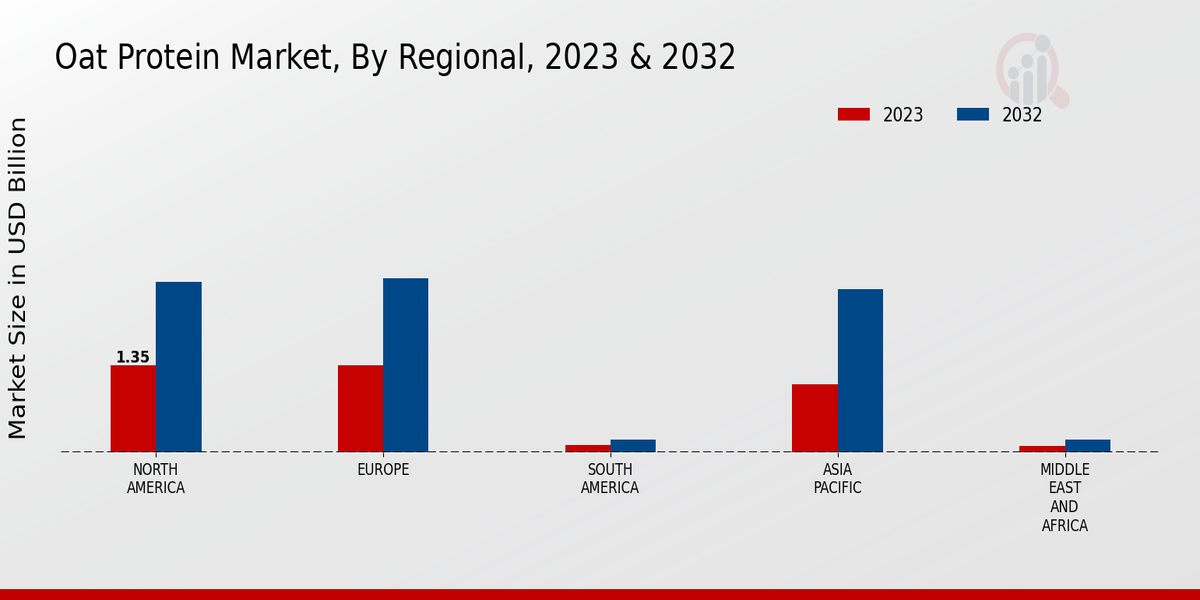 Oat Protein Market, By Regional, 2023 & 2032

2023
2032

Market Size in USD Billion

1.35

NORTH AMERICA
EUROPE
SOUTH AMERICA
ASIA PACIFIC
MIDDLE EAST AND AFRICA