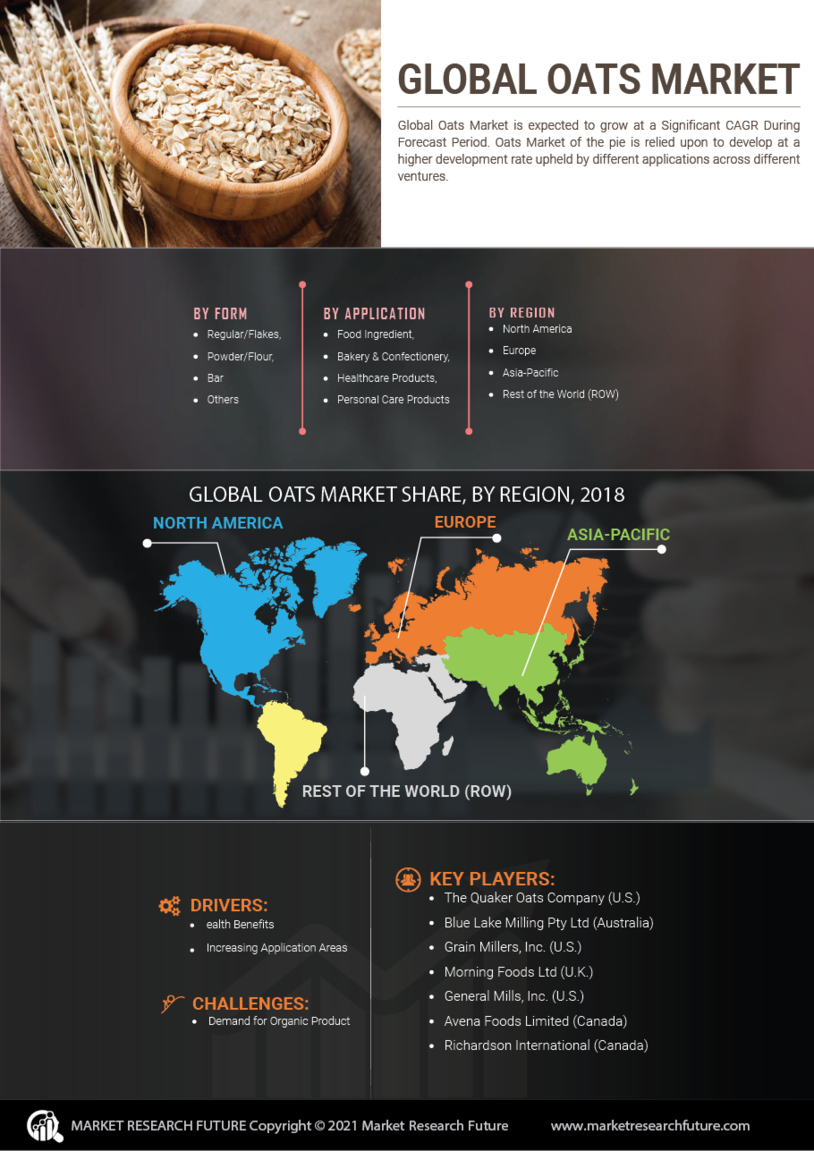 GLOBAL OATS MARKET

Global Oats Market is expected to grow at a Significant CAGR During Forecast Period. Oats Market of the pie is relied upon to develop at a higher development rate upheld by different applications across different ventures.

BY FORM
- Regular/Flakes,
- Powder/Flour,
- Bar
- Others

BY APPLICATION
- Food Ingredient,
- Bakery & Confectionery,
- Healthcare Products,
- Personal Care Products

BY REGION
- North America
- Europe
- Asia-Pacific
- Rest of the World (ROW)

GLOBAL OATS MARKET SHARE, BY REGION, 2018

NORTH AMERICA

EUROPE

ASIA-PACIFIC

REST OF THE WORLD (ROW)

DRIVERS:
- ealth Benefits
- Increasing Application Areas

CHALLENGES:
- Demand for Organic Product

KEY PLAYERS:
- The Quaker Oats Company (U.S.)
- Blue Lake Milling Pty Ltd (Australia)
- Grain Millers, Inc. (U.S.)
- Morning Foods Ltd (U.K.)
- General Mills, Inc. (U.S.)
- Avena Foods Limited (Canada)
- Richardson International (Canada)

MARKET RESEARCH FUTURE Copyright © 2021 Market Research Future www.marketresearchfuture.com