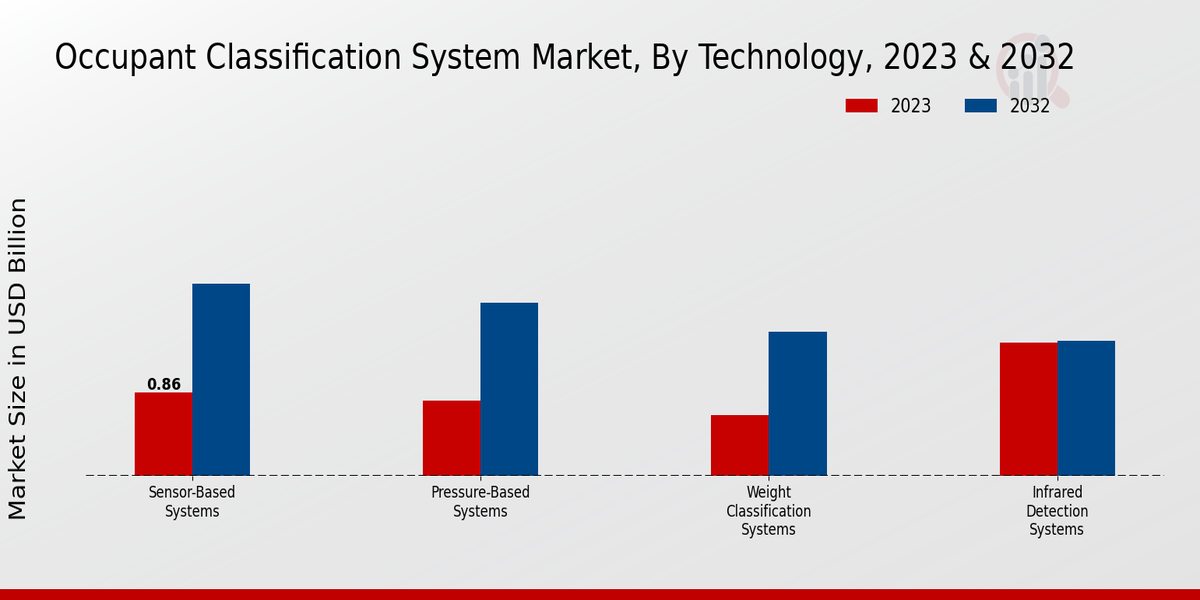 Occupant Classification System Market, By Technology, 2023 & 2032

2023
2032

Market Size in USD Billion

0.86

Sensor-Based Systems

Pressure-Based Systems

Weight Classification Systems

Infrared Detection Systems