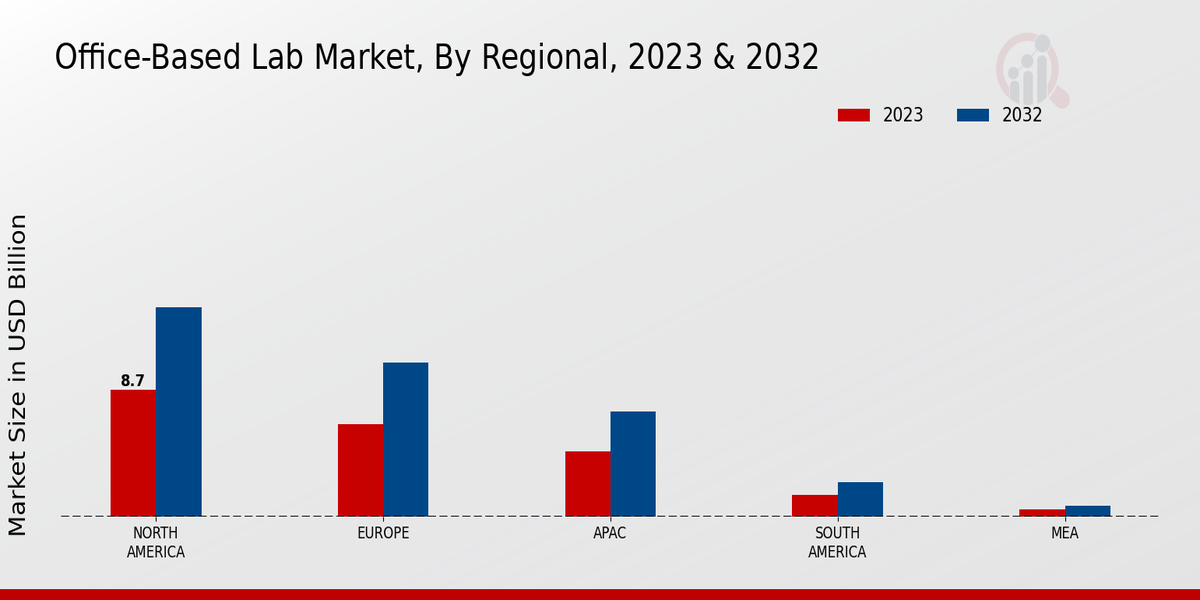 Office-Based Lab Market, By Regional, 2023 & 2032

2023
2032

Market Size in USD Billion

8.7

NORTH AMERICA
EUROPE
APAC
SOUTH AMERICA
MEA