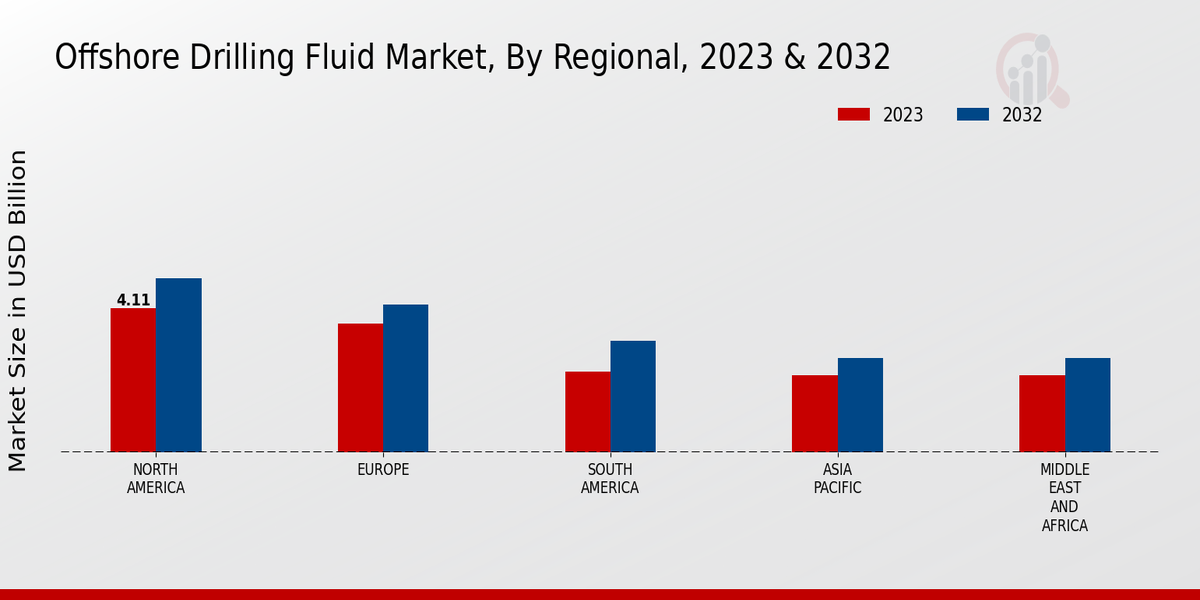 Offshore Drilling Fluid Market, By Regional, 2023 & 2032

2023
2032

Market Size in USD Billion

4.11

NORTH AMERICA
EUROPE
SOUTH AMERICA
ASIA PACIFIC
MIDDLE EAST AND AFRICA