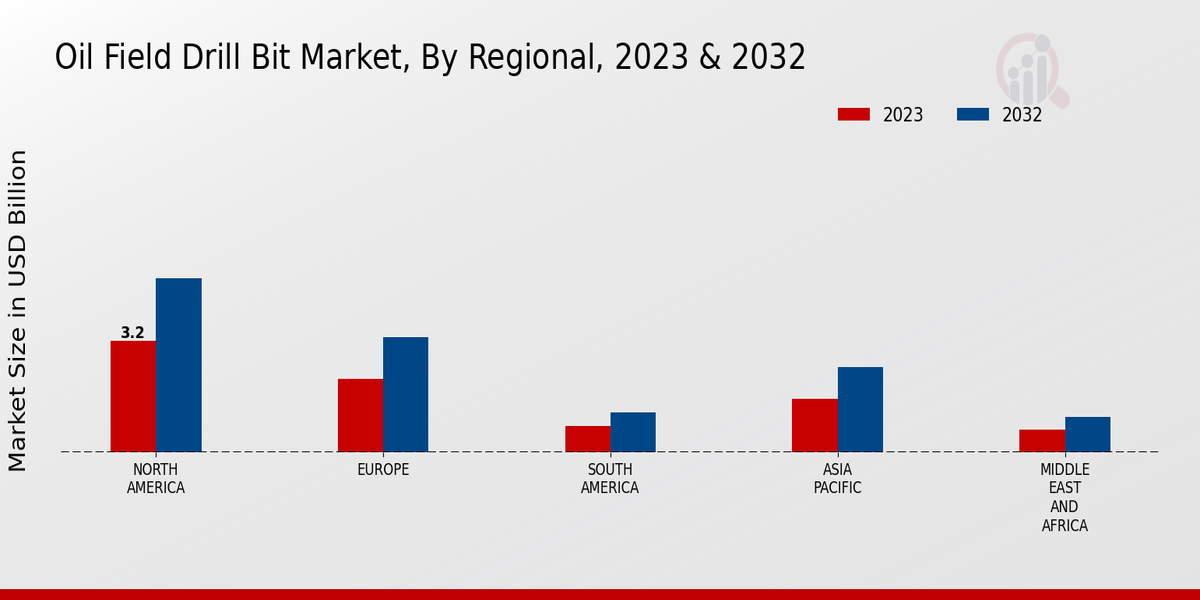 Oil Field Drill Bit Market, By Regional, 2023 & 2032

2023
2032

Market Size in USD Billion

3.2

NORTH AMERICA
EUROPE
SOUTH AMERICA
ASIA PACIFIC
MIDDLE EAST AND AFRICA