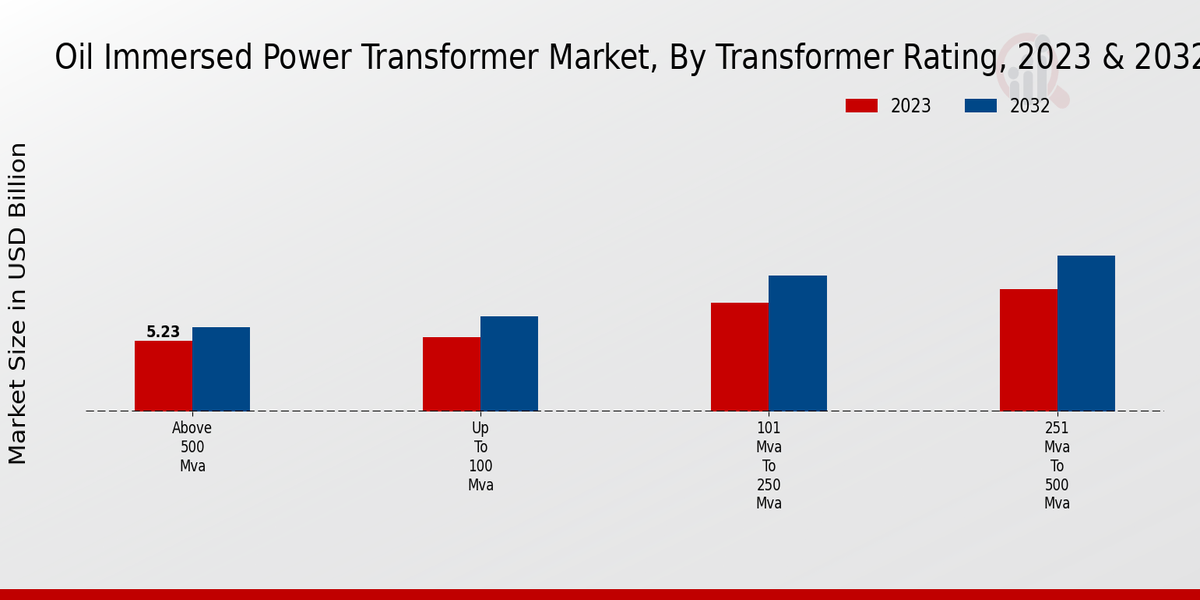 Oil Immersed Power Transformer Market, By Transformer Rating, 2023 & 2032

2023
2032

Market Size in USD Billion

5.23

Above 500 Mva

Up To 100 Mva

101 Mva To 250 Mva

251 Mva To 500 Mva