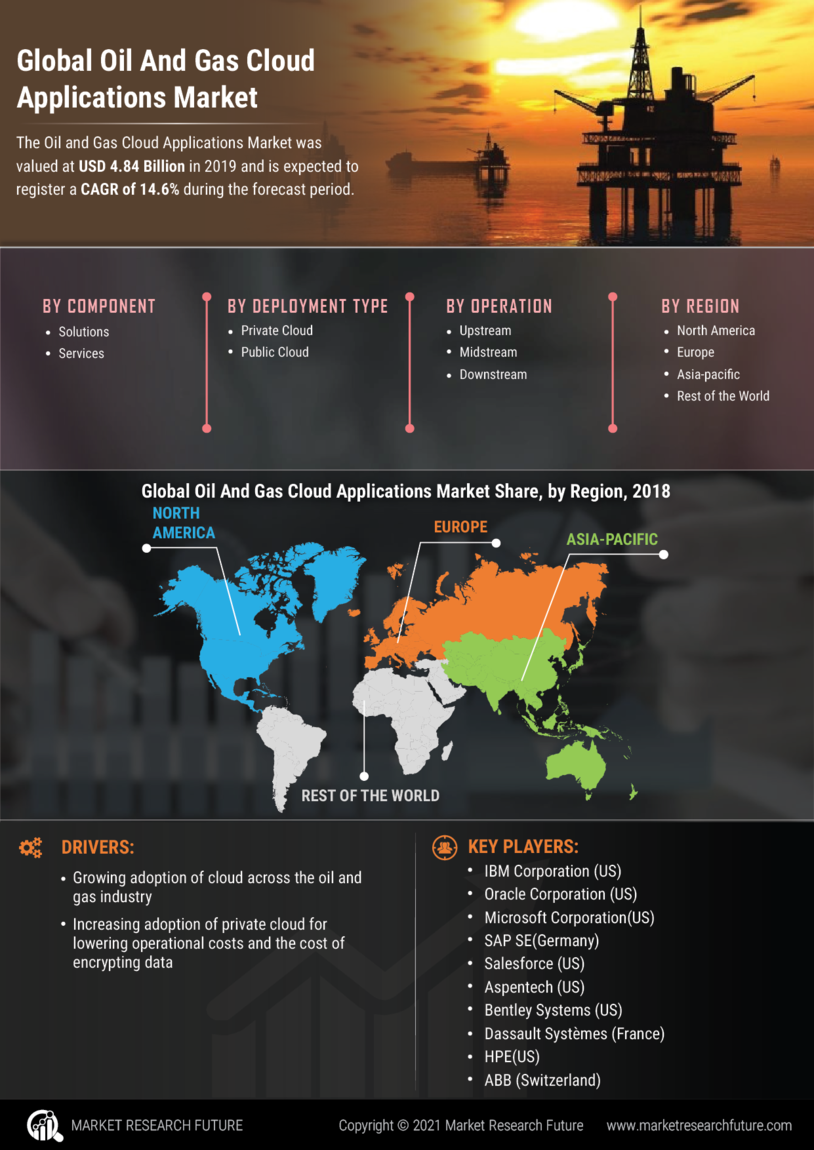 Global Oil And Gas Cloud Applications Market

The Oil and Gas Cloud Applications Market was valued at USD 4.84 Billion in 2019 and is expected to register a CAGR of 14.6% during the forecast period.

BY COMPONENT
- Solutions
- Services

BY DEPLOYMENT TYPE
- Private Cloud
- Public Cloud

BY OPERATION
- Upstream
- Midstream
- Downstream

BY REGION
- North America
- Europe
- Asia-pacific
- Rest of the World

Global Oil And Gas Cloud Applications Market Share, by Region, 2018

NORTH AMERICA

EUROPE

ASIA-PACIFIC

REST OF THE WORLD

DRIVERS:
- Growing adoption of cloud across the oil and gas industry
- Increasing adoption of private cloud for lowering operational costs and the cost of encrypting data

KEY PLAYERS:
- IBM Corporation (US)
- Oracle Corporation (US)
- Microsoft Corporation(US)
- SAP SE(Germany)
- Salesforce (US)
- Aspentech (US)
- Bentley Systems (US)
- Dassault Systèmes (France)
- HPE(US)
- ABB (Switzerland)

MARKET RESEARCH FUTURE

Copyright © 2021 Market Research Future

www.marketresearchfuture.com