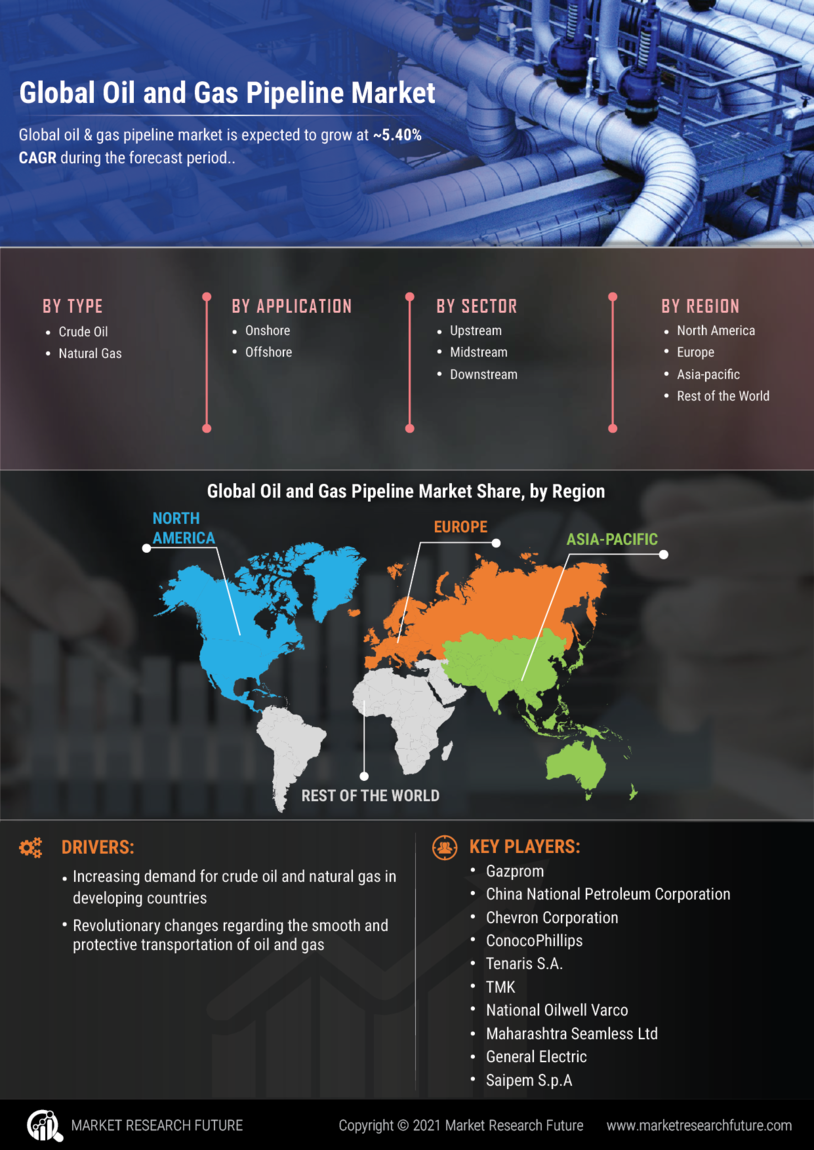 Global Oil and Gas Pipeline Market

Global oil & gas pipeline market is expected to grow at ~5.40% CAGR during the forecast period..

BY TYPE
- Crude Oil
- Natural Gas

BY APPLICATION
- Onshore
- Offshore

BY SECTOR
- Upstream
- Midstream
- Downstream

BY REGION
- North America
- Europe
- Asia-pacific
- Rest of the World

Global Oil and Gas Pipeline Market Share, by Region

NORTH AMERICA

EUROPE

ASIA-PACIFIC

REST OF THE WORLD

DRIVERS:
- Increasing demand for crude oil and natural gas in developing countries
- Revolutionary changes regarding the smooth and protective transportation of oil and gas

KEY PLAYERS:
- Gazprom
- China National Petroleum Corporation
- Chevron Corporation
- ConocoPhillips
- Tenaris S.A.
- TMK
- National Oilwell Varco
- Maharashtra Seamless Ltd
- General Electric
- Saipem S.p.A

MARKET RESEARCH FUTURE

Copyright © 2021 Market Research Future

www.marketresearchfuture.com