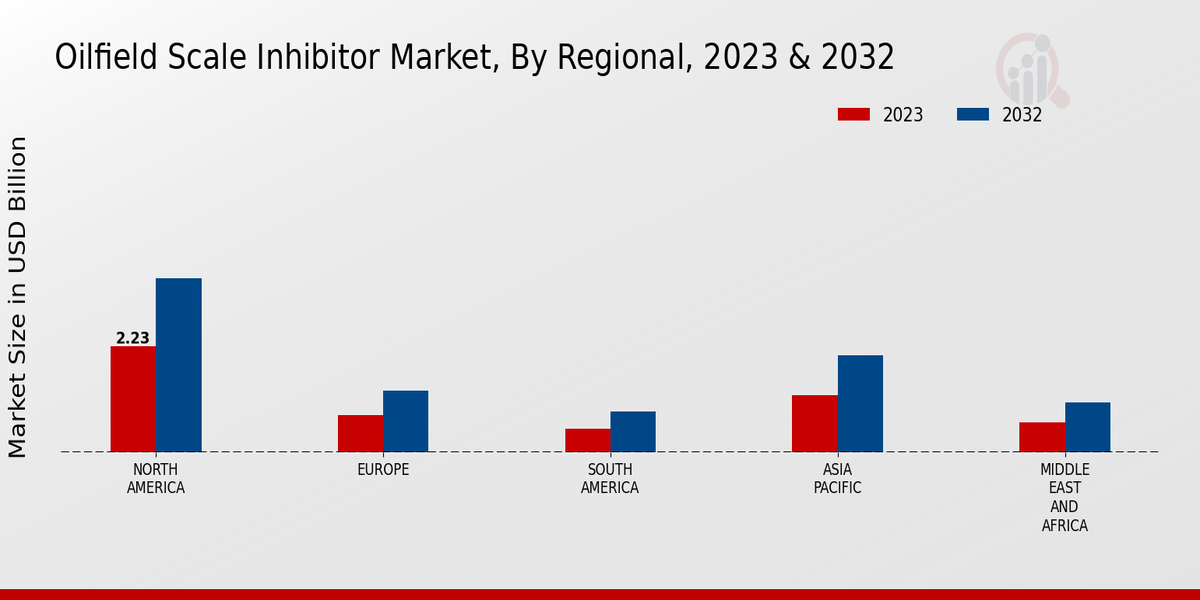 Oilfield Scale Inhibitor Market, By Regional, 2023 & 2032

2023
2032

Market Size in USD Billion

2.23

NORTH AMERICA
EUROPE
SOUTH AMERICA
ASIA PACIFIC
MIDDLE EAST AND AFRICA