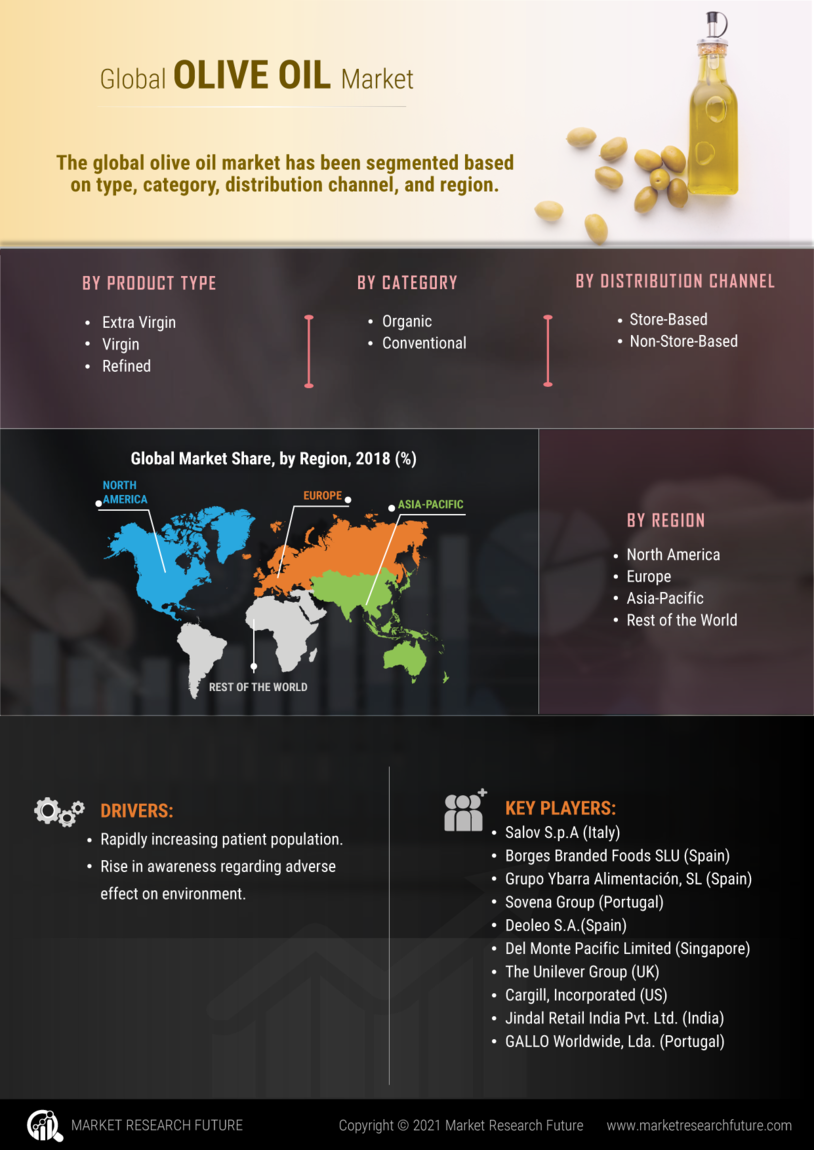 Global OLIVE OIL Market

The global olive oil market has been segmented based on type, category, distribution channel, and region.

BY PRODUCT TYPE
- Extra Virgin
- Virgin
- Refined

BY CATEGORY
- Organic
- Conventional

BY DISTRIBUTION CHANNEL
- Store-Based
- Non-Store-Based

Global Market Share, by Region, 2018 (%)

NORTH AMERICA
EUROPE
ASIA-PACIFIC
REST OF THE WORLD

BY REGION
- North America
- Europe
- Asia-Pacific
- Rest of the World

DRIVERS:
- Rapidly increasing patient population.
- Rise in awareness regarding adverse effect on environment.

KEY PLAYERS:
- Salov S.p.A (Italy)
- Borges Branded Foods SLU (Spain)
- Grupo Ybarra Alimentación, SL (Spain)
- Sovena Group (Portugal)
- Deoleo S.A.(Spain)
- Del Monte Pacific Limited (Singapore)
- The Unilever Group (UK)
- Cargill, Incorporated (US)
- Jindal Retail India Pvt. Ltd. (India)
- GALLO Worldwide, Lda. (Portugal)

MARKET RESEARCH FUTURE
Copyright © 2021 Market Research Future
www.marketresearchfuture.com