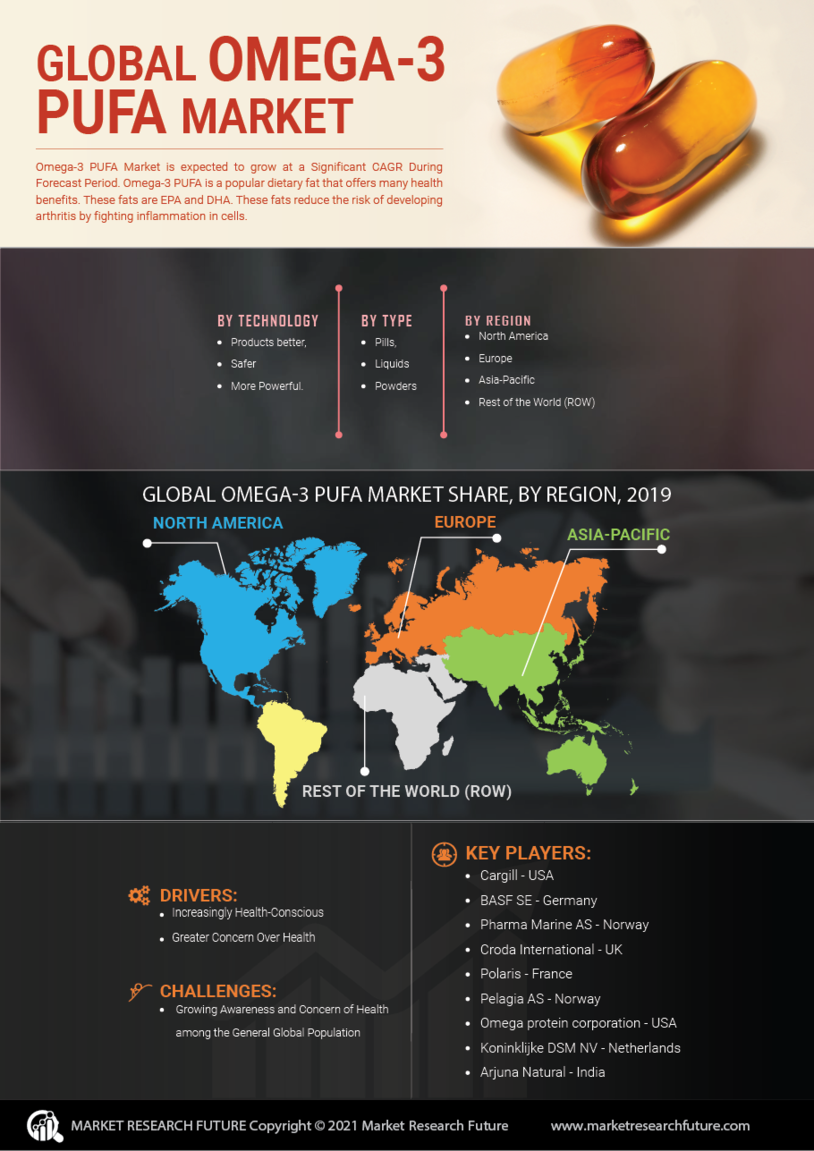 GLOBAL OMEGA-3 PUFA MARKET

Omega-3 PUFA Market is expected to grow at a Significant CAGR During Forecast Period. Omega-3 PUFA is a popular dietary fat that offers many health benefits. These fats are EPA and DHA. These fats reduce the risk of developing arthritis by fighting inflammation in cells.

BY TECHNOLOGY
- Products better,
- Safer
- More Powerful.

BY TYPE
- Pills,
- Liquids
- Powders

BY REGION
- North America
- Europe
- Asia-Pacific
- Rest of the World (ROW)

GLOBAL OMEGA-3 PUFA MARKET SHARE, BY REGION, 2019

NORTH AMERICA

EUROPE

ASIA-PACIFIC

REST OF THE WORLD (ROW)

DRIVERS:
- Increasingly Health-Conscious
- Greater Concern Over Health

CHALLENGES:
- Growing Awareness and Concern of Health among the General Global Population

KEY PLAYERS:
- Cargill - USA
- BASF SE - Germany
- Pharma Marine AS - Norway
- Croda International - UK
- Polaris - France
- Pelagia AS - Norway
- Omega protein corporation - USA
- Koninklijke DSM NV - Netherlands
- Arjuna Natural - India

MARKET RESEARCH FUTURE Copyright © 2021 Market Research Future

www.marketresearchfuture.com