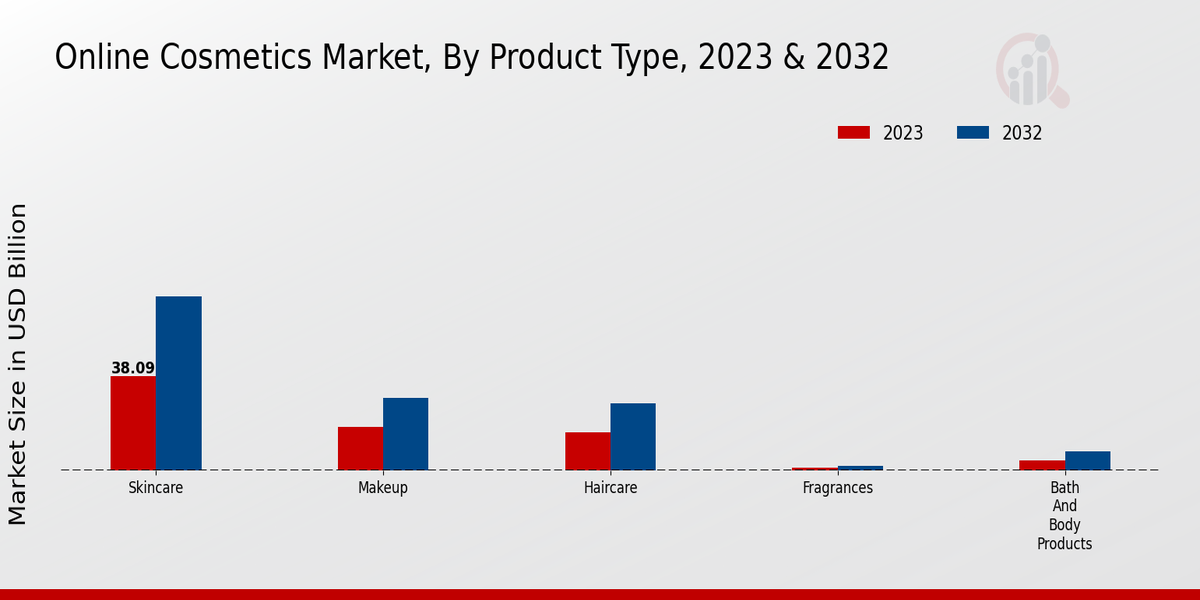 Online Cosmetics Market, By Product Type, 2023 & 2032

2023
2032

Market Size in USD Billion

38.09

Skincare
Makeup
Haircare
Fragrances
Bath And Body Products