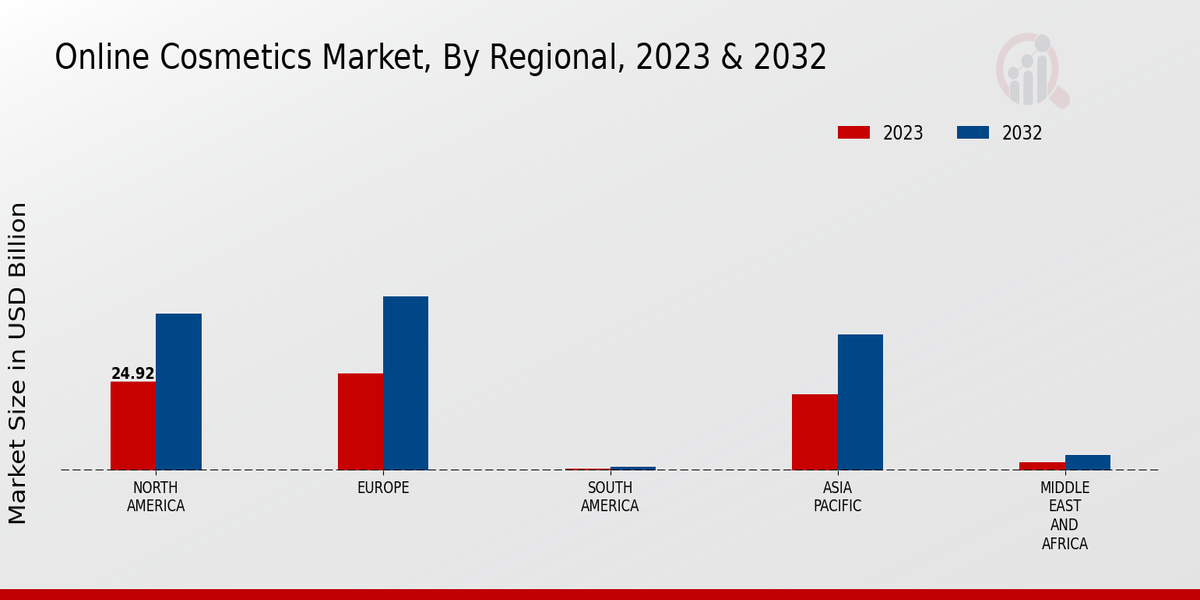 Online Cosmetics Market, By Regional, 2023 & 2032

2023
2032

Market Size in USD Billion

24.92

NORTH AMERICA
EUROPE
SOUTH AMERICA
ASIA PACIFIC
MIDDLE EAST AND AFRICA