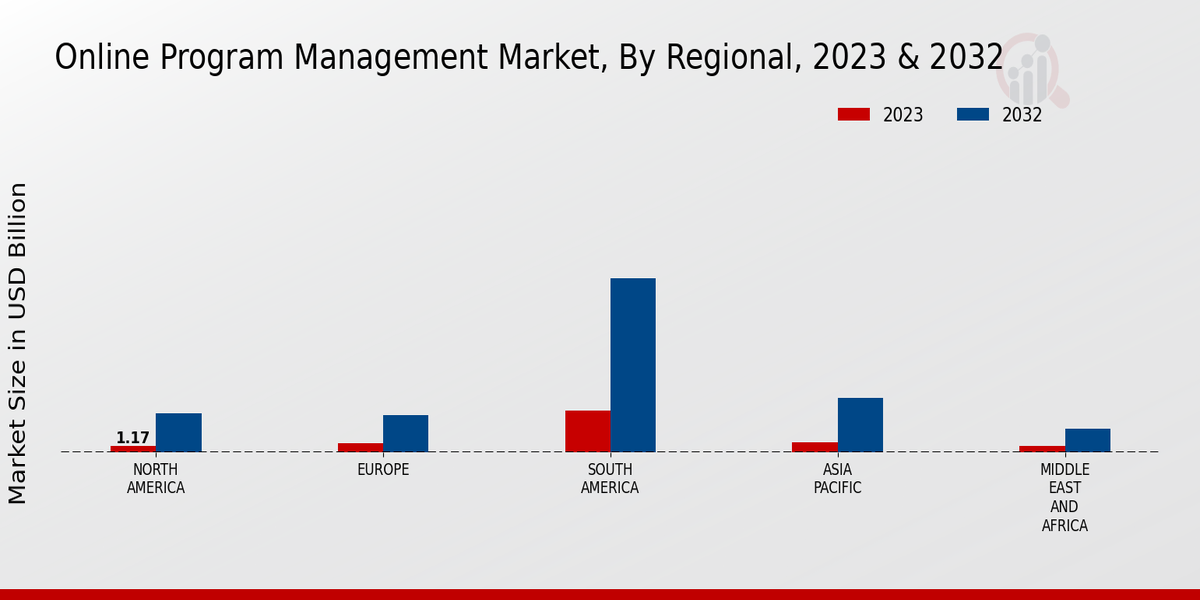 Online Program Management Market, By Regional, 2023 & 2032

2023
2032

Market Size in USD Billion

1.17

NORTH AMERICA
EUROPE
SOUTH AMERICA
ASIA PACIFIC
MIDDLE EAST AND AFRICA