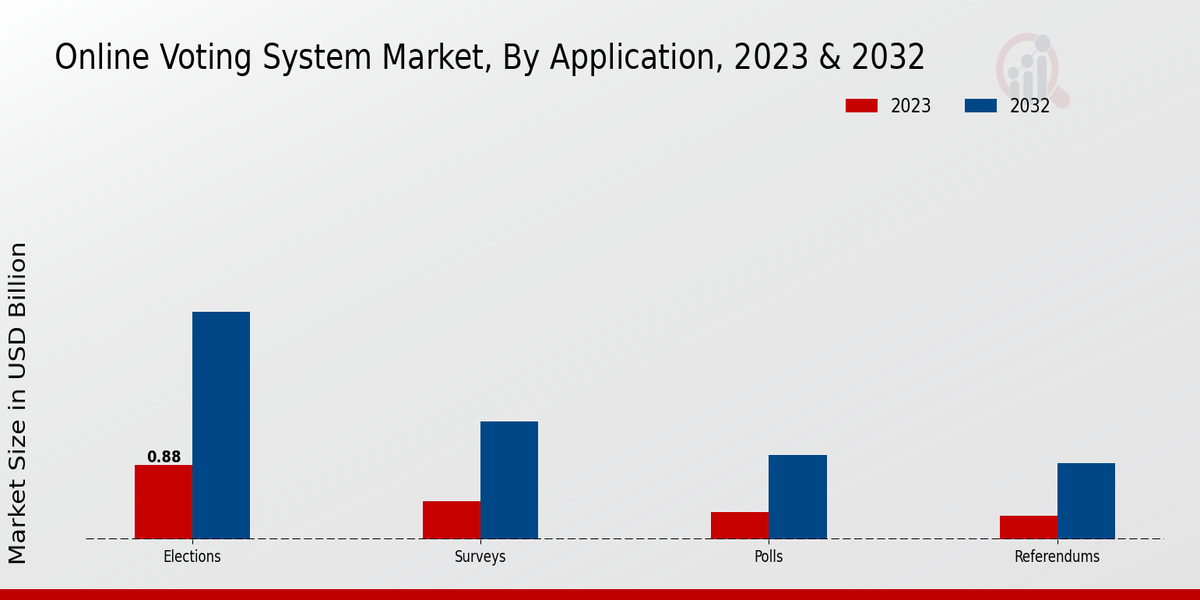 Online Voting System Market, By Application, 2023 & 2032

2023
2032

Market Size in USD Billion

0.88

Elections
Surveys
Polls
Referendums