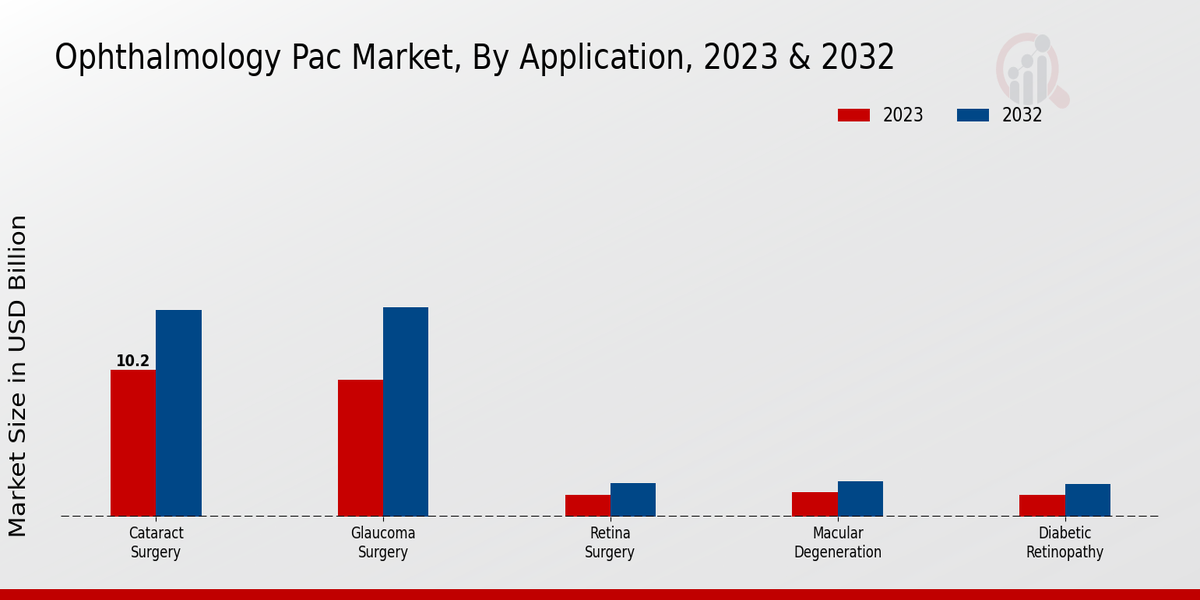 Ophthalmology Pac Market, By Application, 2023 & 2032

2023
2032

Market Size in USD Billion

10.2

Cataract Surgery
Glaucoma Surgery
Retina Surgery
Macular Degeneration
Diabetic Retinopathy