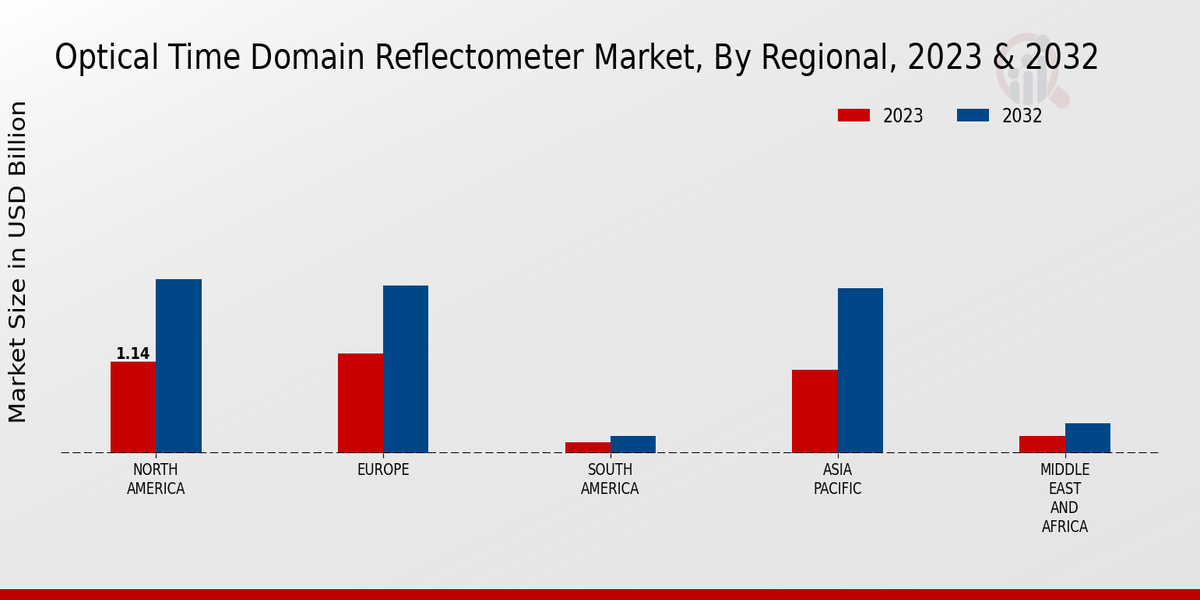 Optical Time Domain Reflectometer Market, By Regional, 2023 & 2032

2023
2032

Market Size in USD Billion

1.14

NORTH AMERICA
EUROPE
SOUTH AMERICA
ASIA PACIFIC
MIDDLE EAST AND AFRICA