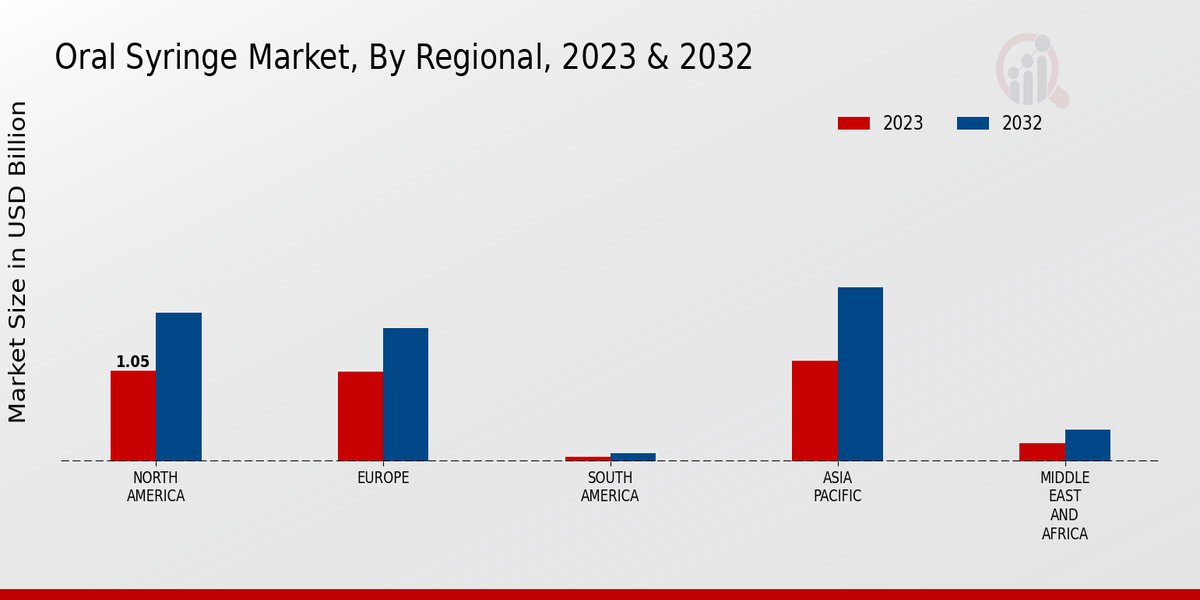 Oral Syringe Market, By Regional, 2023 & 2032

2023 2032

Market Size in USD Billion

1.05

NORTH AMERICA

EUROPE

SOUTH AMERICA

ASIA PACIFIC

MIDDLE EAST AND AFRICA