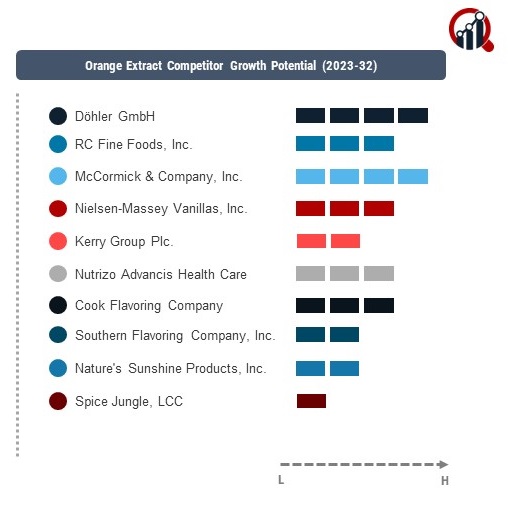 Orange Extract Competitor Growth Potential (2023-32)

Döhler GmbH
RC Fine Foods, Inc.
McCormick & Company, Inc.
Nielsen-Massey Vanillas, Inc.
Kerry Group Plc.
Nutrizo Advancis Health Care
Cook Flavoring Company
Southern Flavoring Company, Inc.
Nature's Sunshine Products, Inc.
Spice Jungle, LCC

L
H