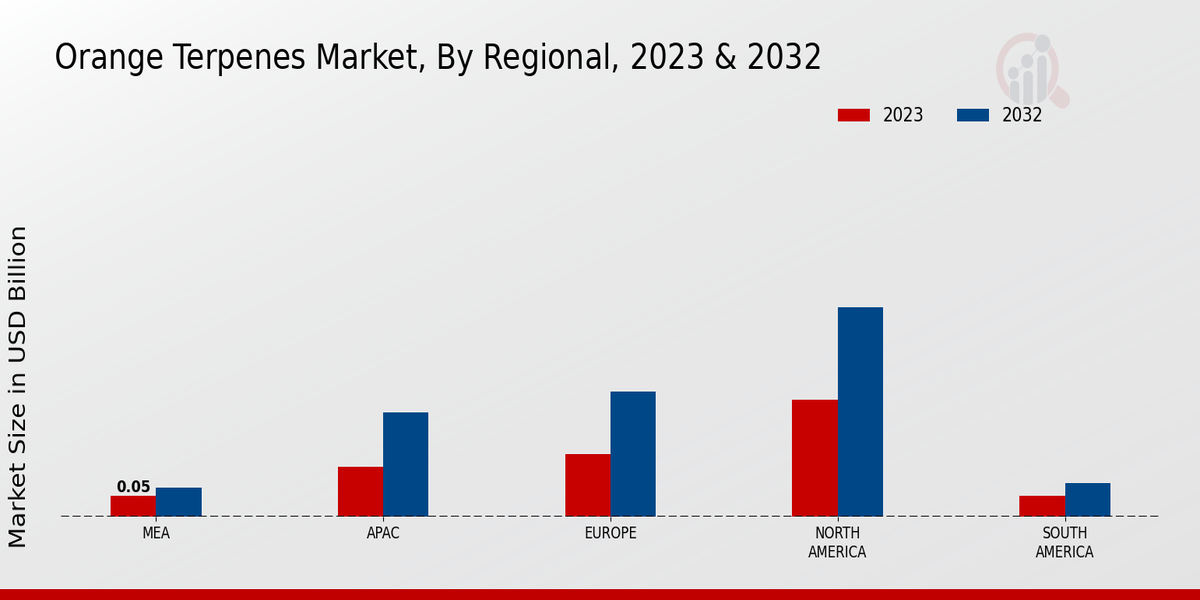 Orange Terpenes Market, By Regional, 2023 & 2032

2023
2032

Market Size in USD Billion

0.05

MEA
APAC
EUROPE
NORTH AMERICA
SOUTH AMERICA