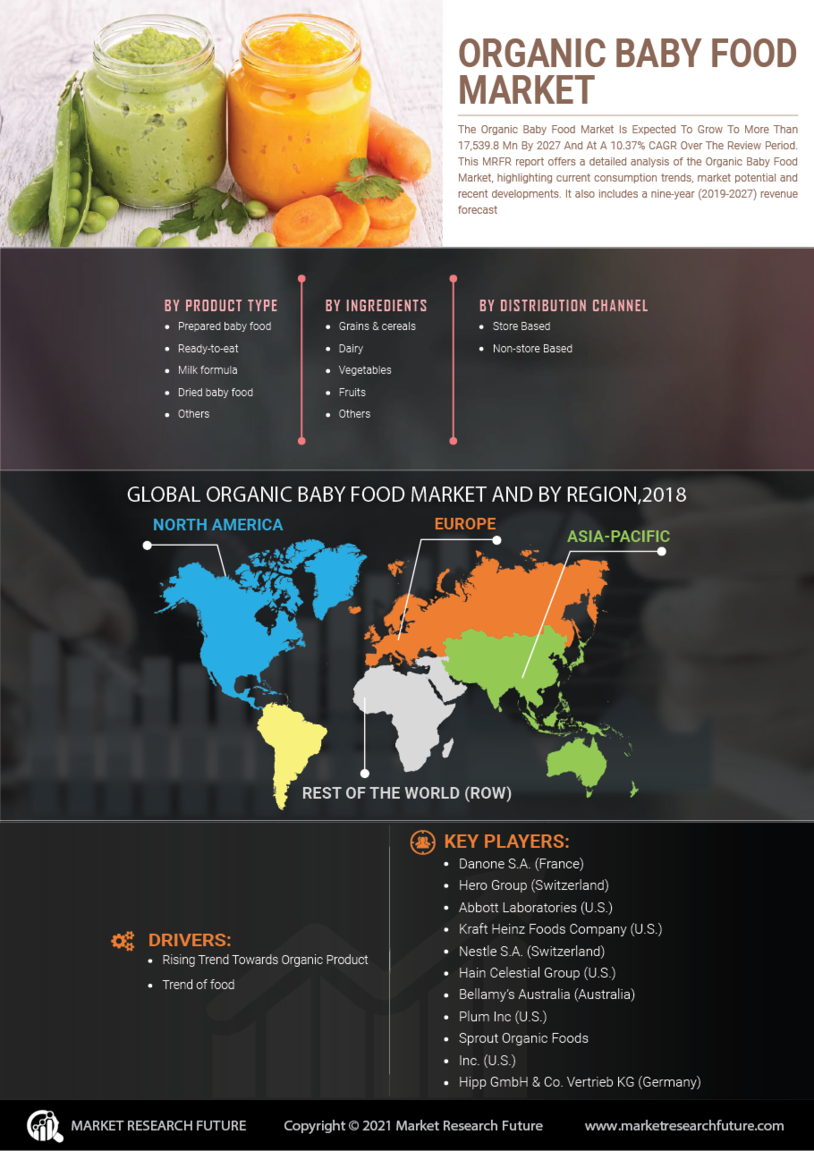 ORGANIC BABY FOOD MARKET

The Organic Baby Food Market Is Expected To Grow To More Than 17,539.8 Mn By 2027 And At A 10.37% CAGR Over The Review Period. This MRFR report offers a detailed analysis of the Organic Baby Food Market, highlighting current consumption trends, market potential and recent developments. It also includes a nine-year (2019-2027) revenue forecast

BY PRODUCT TYPE
- Prepared baby food
- Ready-to-eat
- Milk formula
- Dried baby food
- Others

BY INGREDIENTS
- Grains & cereals
- Dairy
- Vegetables
- Fruits
- Others

BY DISTRIBUTION CHANNEL
- Store Based
- Non-store Based

GLOBAL ORGANIC BABY FOOD MARKET AND BY REGION,2018

NORTH AMERICA

EUROPE

ASIA-PACIFIC

REST OF THE WORLD (ROW)

DRIVERS:
- Rising Trend Towards Organic Product
- Trend of food

KEY PLAYERS:
- Danone S.A. (France)
- Hero Group (Switzerland)
- Abbott Laboratories (U.S.)
- Kraft Heinz Foods Company (U.S.)
- Nestle S.A. (Switzerland)
- Hain Celestial Group (U.S.)
- Bellamy's Australia (Australia)
- Plum Inc (U.S.)
- Sprout Organic Foods
- Inc. (U.S.)
- Hipp GmbH & Co. Vertrieb KG (Germany)

MARKET RESEARCH FUTURE

Copyright © 2021 Market Research Future

www.marketresearchfuture.com