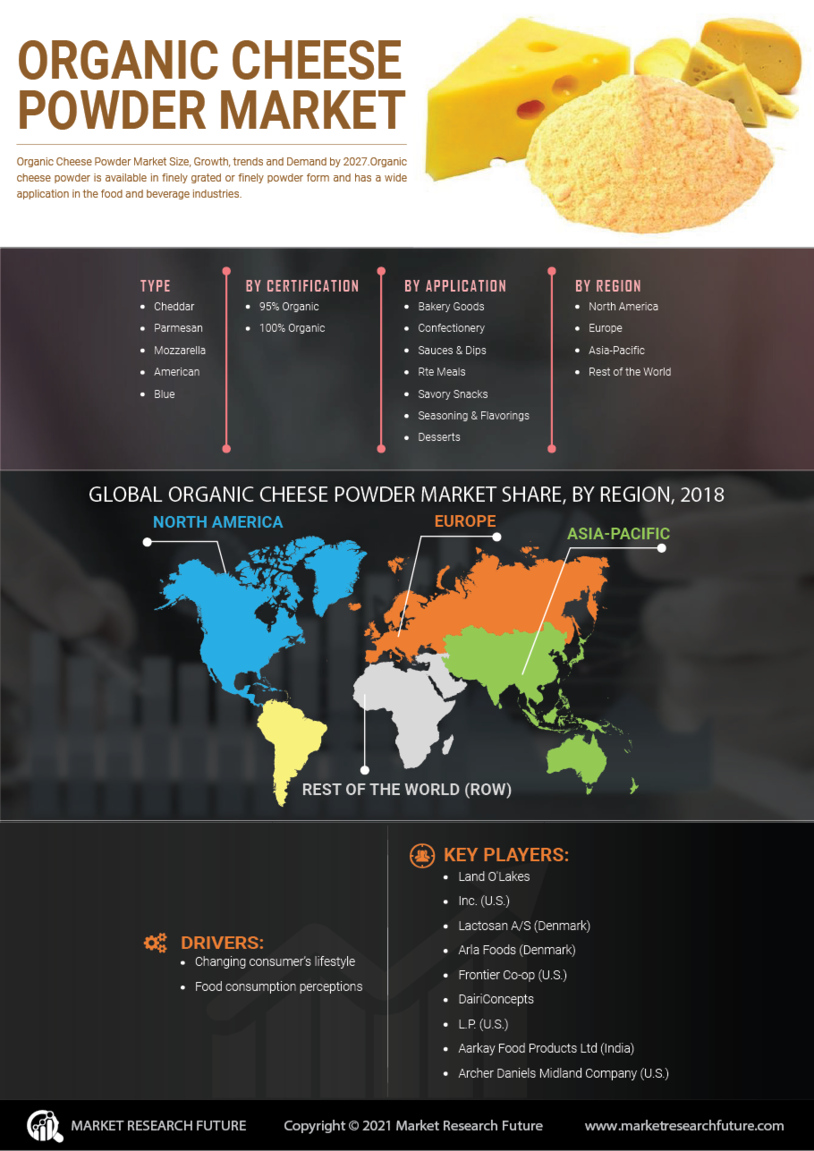 ORGANIC CHEESE POWDER MARKET

Organic Cheese Powder Market Size, Growth, trends and Demand by 2027.Organic cheese powder is available in finely grated or finely powder form and has a wide application in the food and beverage industries.

TYPE
- Cheddar
- Parmesan
- Mozzarella
- American
- Blue

BY CERTIFICATION
- 95% Organic
- 100% Organic

BY APPLICATION
- Bakery Goods
- Confectionery
- Sauces & Dips
- Rte Meals
- Savory Snacks
- Seasoning & Flavorings
- Desserts

BY REGION
- North America
- Europe
- Asia-Pacific
- Rest of the World

GLOBAL ORGANIC CHEESE POWDER MARKET SHARE, BY REGION, 2018

NORTH AMERICA

EUROPE

ASIA-PACIFIC

REST OF THE WORLD (ROW)

DRIVERS:
- Changing consumer's lifestyle
- Food consumption perceptions

KEY PLAYERS:
- Land O'Lakes
- Inc. (U.S.)
- Lactosan A/S (Denmark)
- Arla Foods (Denmark)
- Frontier Co-op (U.S.)
- DairiConcepts
- L.P. (U.S.)
- Aarkay Food Products Ltd (India)
- Archer Daniels Midland Company (U.S.)

MARKET RESEARCH FUTURE

Copyright © 2021 Market Research Future

www.marketresearchfuture.com