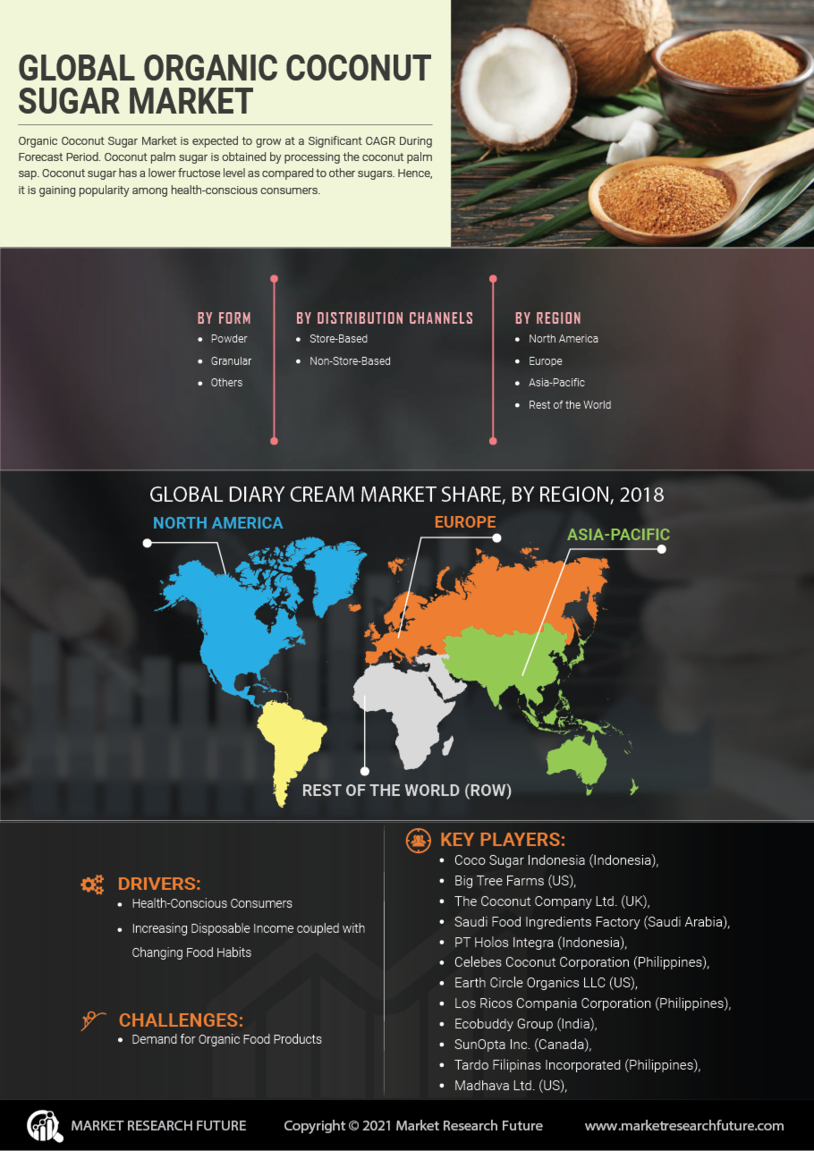 GLOBAL ORGANIC COCONUT SUGAR MARKET

Organic Coconut Sugar Market is expected to grow at a Significant CAGR During Forecast Period. Coconut palm sugar is obtained by processing the coconut palm sap. Coconut sugar has a lower fructose level as compared to other sugars. Hence, it is gaining popularity among health-conscious consumers.

BY FORM
- Powder
- Granular
- Others

BY DISTRIBUTION CHANNELS
- Store-Based
- Non-Store-Based

BY REGION
- North America
- Europe
- Asia-Pacific
- Rest of the World

GLOBAL DIARY CREAM MARKET SHARE, BY REGION, 2018

NORTH AMERICA

EUROPE

ASIA-PACIFIC

REST OF THE WORLD (ROW)

DRIVERS:
- Health-Conscious Consumers
- Increasing Disposable Income coupled with Changing Food Habits

CHALLENGES:
- Demand for Organic Food Products

KEY PLAYERS:
- Coco Sugar Indonesia (Indonesia),
- Big Tree Farms (US),
- The Coconut Company Ltd. (UK),
- Saudi Food Ingredients Factory (Saudi Arabia),
- PT Holos Integra (Indonesia),
- Celebes Coconut Corporation (Philippines),
- Earth Circle Organics LLC (US),
- Los Ricos Compania Corporation (Philippines),
- Ecobuddy Group (India),
- SunOpta Inc. (Canada),
- Tardo Filipinas Incorporated (Philippines),
- Madhava Ltd. (US),

MARKET RESEARCH FUTURE

Copyright © 2021 Market Research Future

www.marketresearchfuture.com