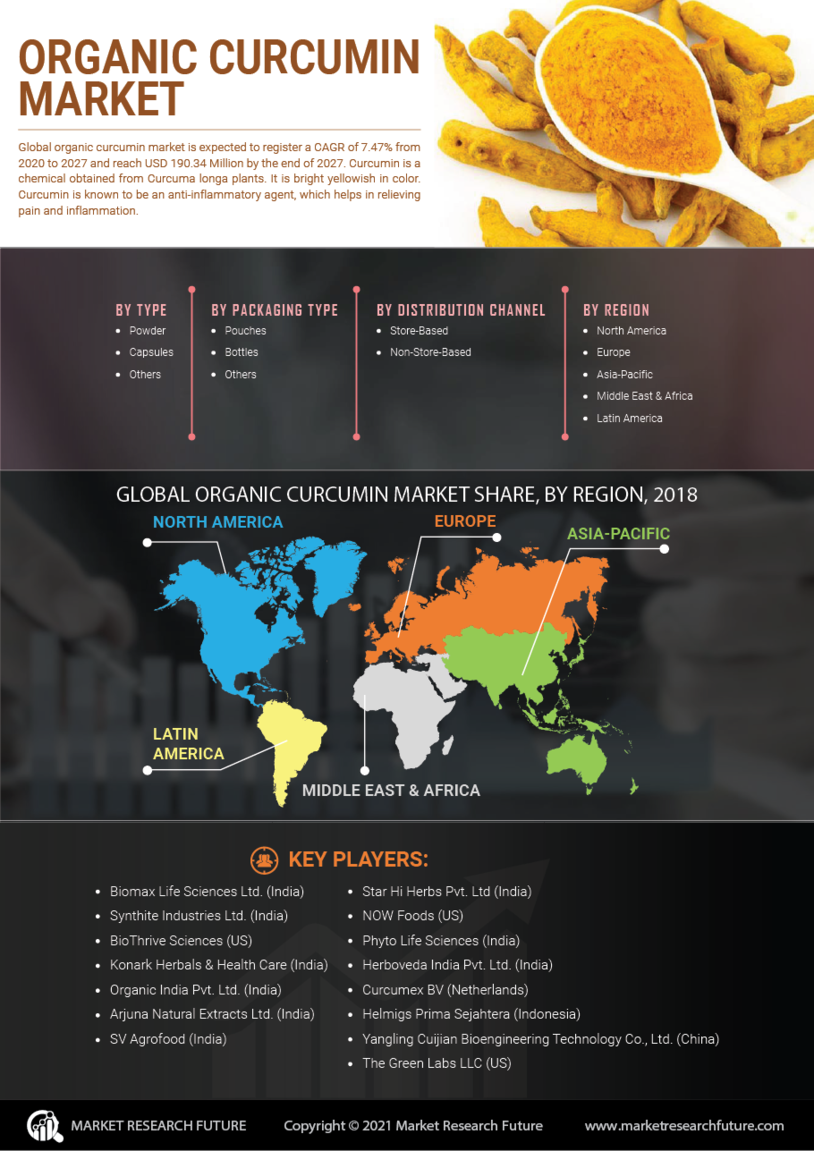 ORGANIC CURCUMIN MARKET

Global organic curcumin market is expected to register a CAGR of 7.47% from 2020 to 2027 and reach USD 190.34 Million by the end of 2027. Curcumin is a chemical obtained from Curcuma longa plants. It is bright yellowish in color. Curcumin is known to be an anti-inflammatory agent, which helps in relieving pain and inflammation.

BY TYPE
- Powder
- Capsules
- Others

BY PACKAGING TYPE
- Pouches
- Bottles
- Others

BY DISTRIBUTION CHANNEL
- Store-Based
- Non-Store-Based

BY REGION
- North America
- Europe
- Asia-Pacific
- Middle East & Africa
- Latin America

GLOBAL ORGANIC CURCUMIN MARKET SHARE, BY REGION, 2018

NORTH AMERICA
EUROPE
ASIA-PACIFIC
LATIN AMERICA
MIDDLE EAST & AFRICA

KEY PLAYERS:

- Biomax Life Sciences Ltd. (India)
- Synthite Industries Ltd. (India)
- BioThrive Sciences (US)
- Konark Herbals & Health Care (India)
- Organic India Pvt. Ltd. (India)
- Arjuna Natural Extracts Ltd. (India)
- SV Agrofood (India)

- Star Hi Herbs Pvt. Ltd (India)
- NOW Foods (US)
- Phyto Life Sciences (India)
- Herboveda India Pvt. Ltd. (India)
- Curcumex BV (Netherlands)
- Helmigs Prima Sejahtera (Indonesia)
- Yangling Cuijian Bioengineering Technology Co., Ltd. (China)
- The Green Labs LLC (US)

MARKET RESEARCH FUTURE    Copyright © 2021 Market Research Future    www.marketresearchfuture.com