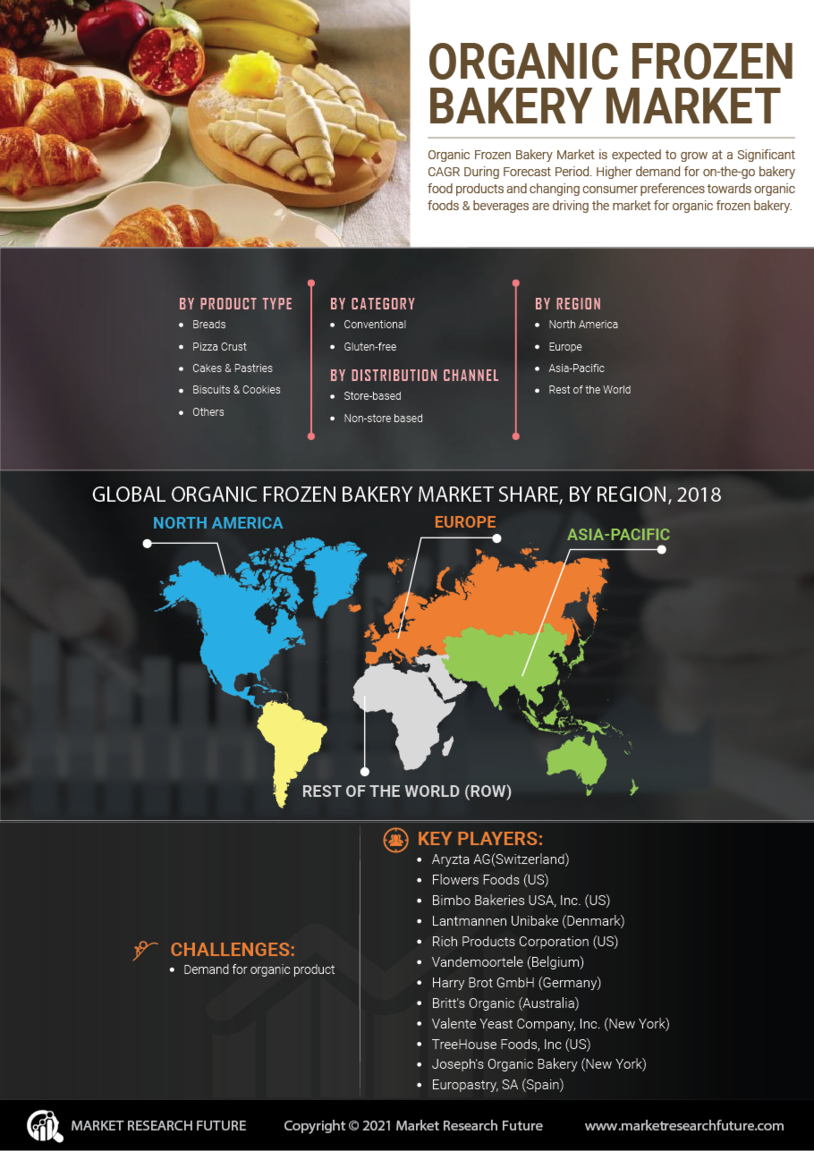 ORGANIC FROZEN BAKERY MARKET

Organic Frozen Bakery Market is expected to grow at a Significant CAGR During Forecast Period. Higher demand for on-the-go bakery food products and changing consumer preferences towards organic foods & beverages are driving the market for organic frozen bakery.

BY PRODUCT TYPE
- Breads
- Pizza Crust
- Cakes & Pastries
- Biscuits & Cookies
- Others

BY CATEGORY
- Conventional
- Gluten-free

BY DISTRIBUTION CHANNEL
- Store-based
- Non-store based

BY REGION
- North America
- Europe
- Asia-Pacific
- Rest of the World

GLOBAL ORGANIC FROZEN BAKERY MARKET SHARE, BY REGION, 2018

NORTH AMERICA

EUROPE

ASIA-PACIFIC

REST OF THE WORLD (ROW)

CHALLENGES:
- Demand for organic product

KEY PLAYERS:
- Aryzta AG(Switzerland)
- Flowers Foods (US)
- Bimbo Bakeries USA, Inc. (US)
- Lantmannen Unibake (Denmark)
- Rich Products Corporation (US)
- Vandemoortele (Belgium)
- Harry Brot GmbH (Germany)
- Britt's Organic (Australia)
- Valente Yeast Company, Inc. (New York)
- TreeHouse Foods, Inc (US)
- Joseph's Organic Bakery (New York)
- Europastry, SA (Spain)

MARKET RESEARCH FUTURE

Copyright © 2021 Market Research Future

www.marketresearchfuture.com