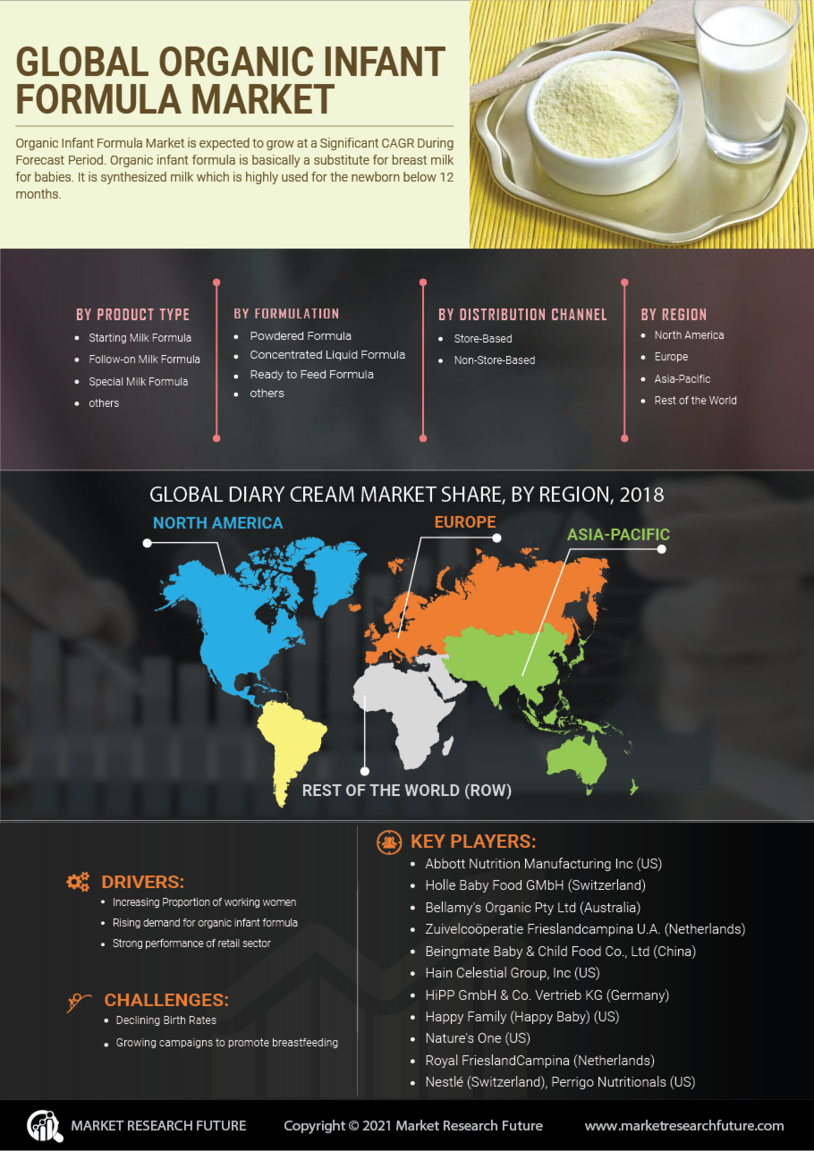 GLOBAL ORGANIC INFANT FORMULA MARKET

Organic Infant Formula Market is expected to grow at a Significant CAGR During Forecast Period. Organic infant formula is basically a substitute for breast milk for babies. It is synthesized milk which is highly used for the newborn below 12 months.

BY PRODUCT TYPE
- Starting Milk Formula
- Follow-on Milk Formula
- Special Milk Formula
- others

BY FORMULATION
- Powdered Formula
- Concentrated Liquid Formula
- Ready to Feed Formula
- others

BY DISTRIBUTION CHANNEL
- Store-Based
- Non-Store-Based

BY REGION
- North America
- Europe
- Asia-Pacific
- Rest of the World

GLOBAL DIARY CREAM MARKET SHARE, BY REGION, 2018

NORTH AMERICA
EUROPE
ASIA-PACIFIC
REST OF THE WORLD (ROW)

DRIVERS:
- Increasing Proportion of working women
- Rising demand for organic infant formula
- Strong performance of retail sector

CHALLENGES:
- Declining Birth Rates
- Growing campaigns to promote breastfeeding

KEY PLAYERS:
- Abbott Nutrition Manufacturing Inc (US)
- Holle Baby Food GMbH (Switzerland)
- Bellamy's Organic Pty Ltd (Australia)
- Zuivelcoöperatie Frieslandcampina U.A. (Netherlands)
- Beingmate Baby & Child Food Co., Ltd (China)
- Hain Celestial Group, Inc (US)
- HiPP GmbH & Co. Vertrieb KG (Germany)
- Happy Family (Happy Baby) (US)
- Nature's One (US)
- Royal FrieslandCampina (Netherlands)
- Nestlé (Switzerland), Perrigo Nutritionals (US)

MARKET RESEARCH FUTURE
Copyright © 2021 Market Research Future
www.marketresearchfuture.com