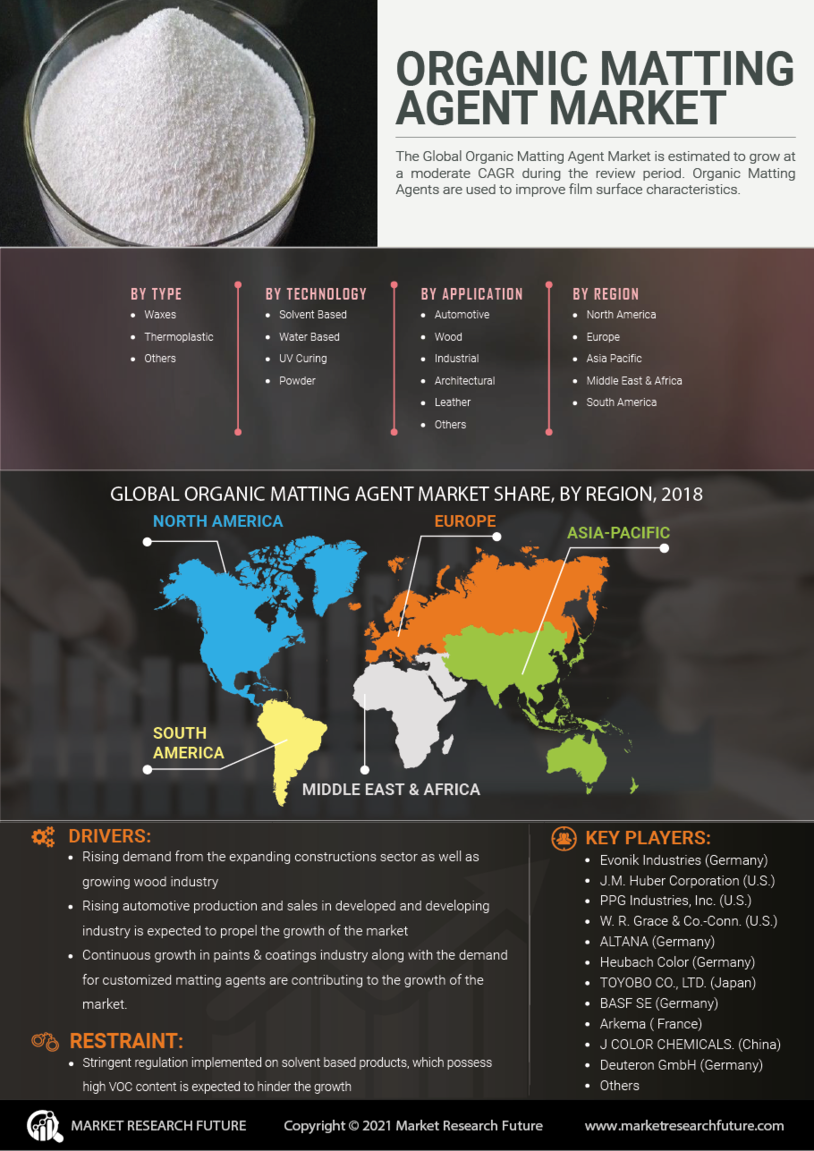 ORGANIC MATTING AGENT MARKET

The Global Organic Matting Agent Market is estimated to grow at a moderate CAGR during the review period. Organic Matting Agents are used to improve film surface characteristics.

BY TYPE
- Waxes
- Thermoplastic
- Others

BY TECHNOLOGY
- Solvent Based
- Water Based
- UV Curing
- Powder

BY APPLICATION
- Automotive
- Wood
- Industrial
- Architectural
- Leather
- Others

BY REGION
- North America
- Europe
- Asia Pacific
- Middle East & Africa
- South America

GLOBAL ORGANIC MATTING AGENT MARKET SHARE, BY REGION, 2018

NORTH AMERICA
EUROPE
ASIA-PACIFIC
SOUTH AMERICA
MIDDLE EAST & AFRICA

DRIVERS:
- Rising demand from the expanding constructions sector as well as growing wood industry
- Rising automotive production and sales in developed and developing industry is expected to propel the growth of the market
- Continuous growth in paints & coatings industry along with the demand for customized matting agents are contributing to the growth of the market.

RESTRAINT:
- Stringent regulation implemented on solvent based products, which possess high VOC content is expected to hinder the growth

KEY PLAYERS:
- Evonik Industries (Germany)
- J.M. Huber Corporation (U.S.)
- PPG Industries, Inc. (U.S.)
- W. R. Grace & Co.-Conn. (U.S.)
- ALTANA (Germany)
- Heubach Color (Germany)
- TOYOBO CO., LTD. (Japan)
- BASF SE (Germany)
- Arkema ( France)
- J COLOR CHEMICALS. (China)
- Deuteron GmbH (Germany)
- Others

MARKET RESEARCH FUTURE
Copyright © 2021 Market Research Future
www.marketresearchfuture.com