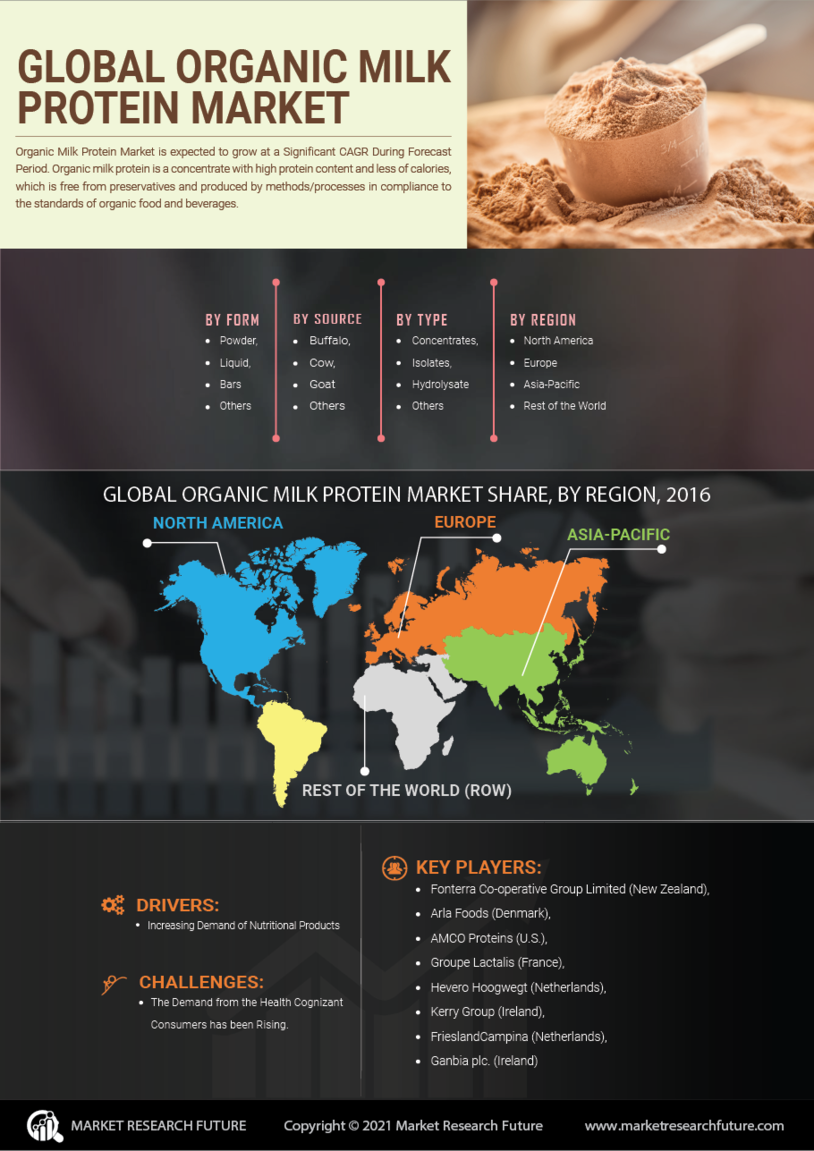 GLOBAL ORGANIC MILK PROTEIN MARKET

Organic Milk Protein Market is expected to grow at a Significant CAGR During Forecast Period. Organic milk protein is a concentrate with high protein content and less of calories, which is free from preservatives and produced by methods/processes in compliance to the standards of organic food and beverages.

BY FORM
- Powder,
- Liquid,
- Bars
- Others

BY SOURCE
- Buffalo,
- Cow,
- Goat
- Others

BY TYPE
- Concentrates,
- Isolates,
- Hydrolysate
- Others

BY REGION
- North America
- Europe
- Asia-Pacific
- Rest of the World

GLOBAL ORGANIC MILK PROTEIN MARKET SHARE, BY REGION, 2016

NORTH AMERICA

EUROPE

ASIA-PACIFIC

REST OF THE WORLD (ROW)

DRIVERS:
- Increasing Demand of Nutritional Products

CHALLENGES:
- The Demand from the Health Cognizant Consumers has been Rising.

KEY PLAYERS:
- Fonterra Co-operative Group Limited (New Zealand),
- Arla Foods (Denmark),
- AMCO Proteins (U.S.),
- Groupe Lactalis (France),
- Hevero Hoogwegt (Netherlands),
- Kerry Group (Ireland),
- FrieslandCampina (Netherlands),
- Ganbia plc. (Ireland)

MARKET RESEARCH FUTURE

Copyright © 2021 Market Research Future

www.marketresearchfuture.com